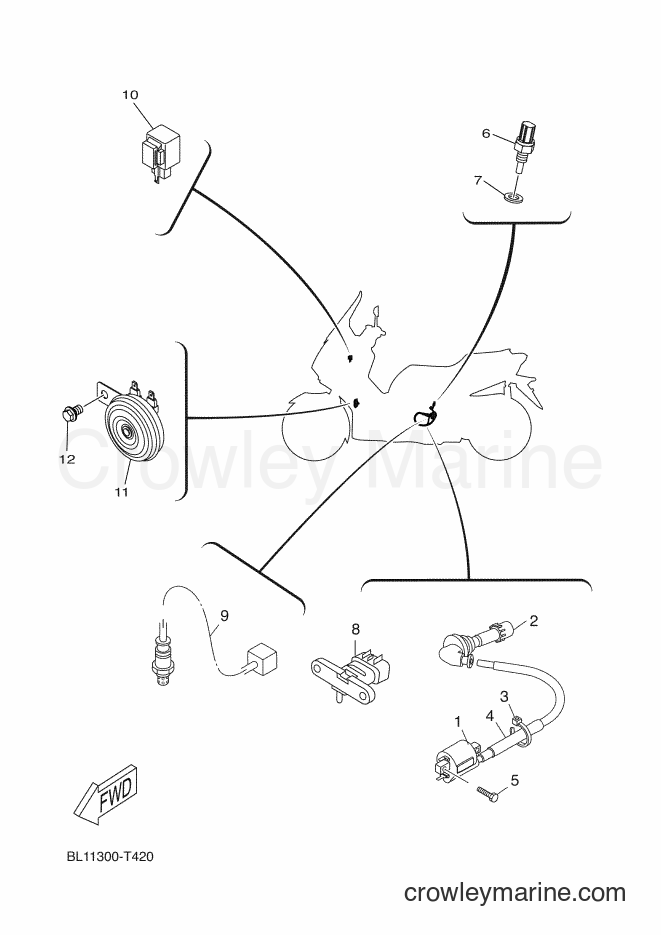 10

6

7

12

11

Crowley Marine

9

8

2

3

4

1

5

FWD

BL11300-T420

crowleymarine.com