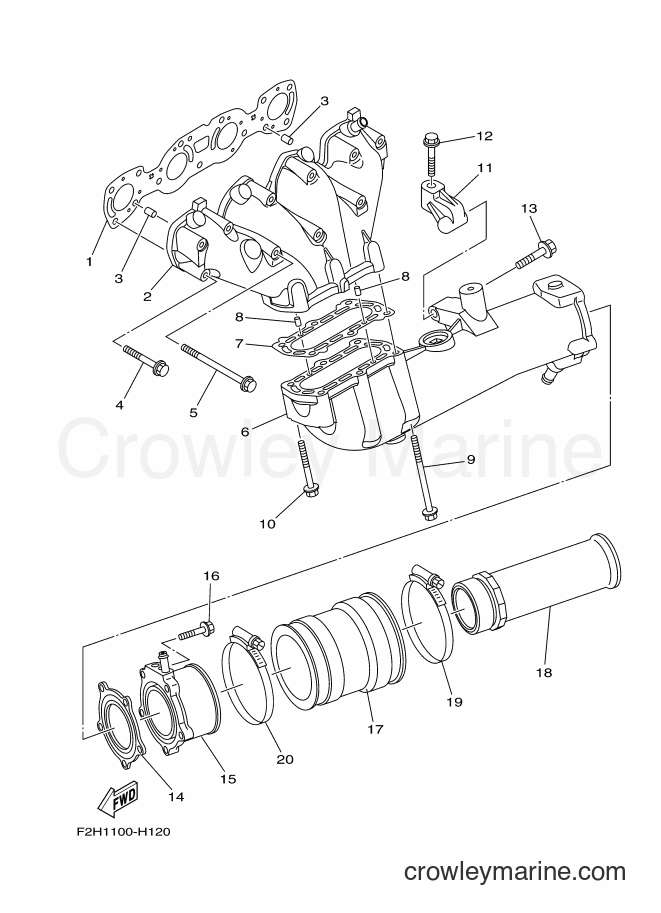 3
12
11
13
1
3
2
8
8
7
4
5
6
Crowley Marine
9
10
16
18
19
17
20
15
14
FWD
F2H1100-H120
crowleymarine.com