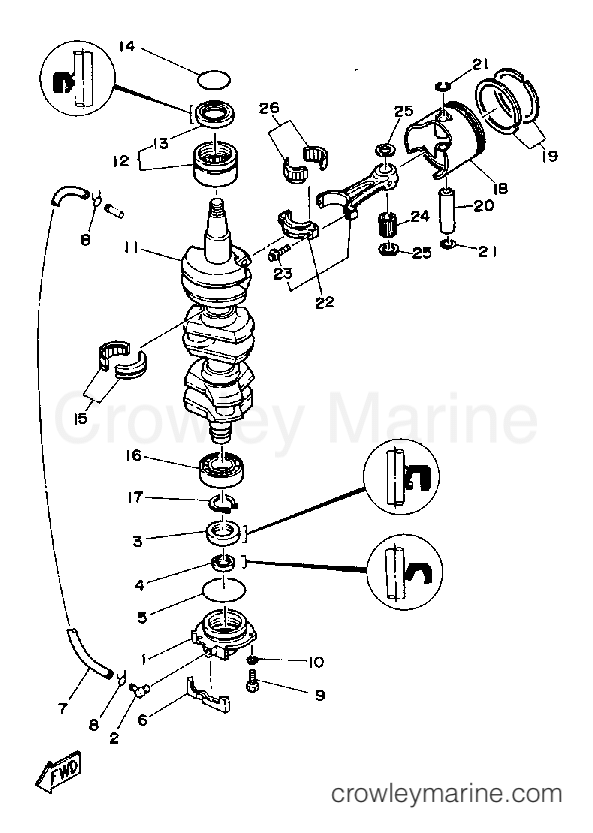 14
21
26
25
19
13
12
18
20
24
8
11
25
21
23
22
15
Crowley Marine
16
17
3
4
5
1
10
9
7
8
2
6
FWD
crowleymarine.com