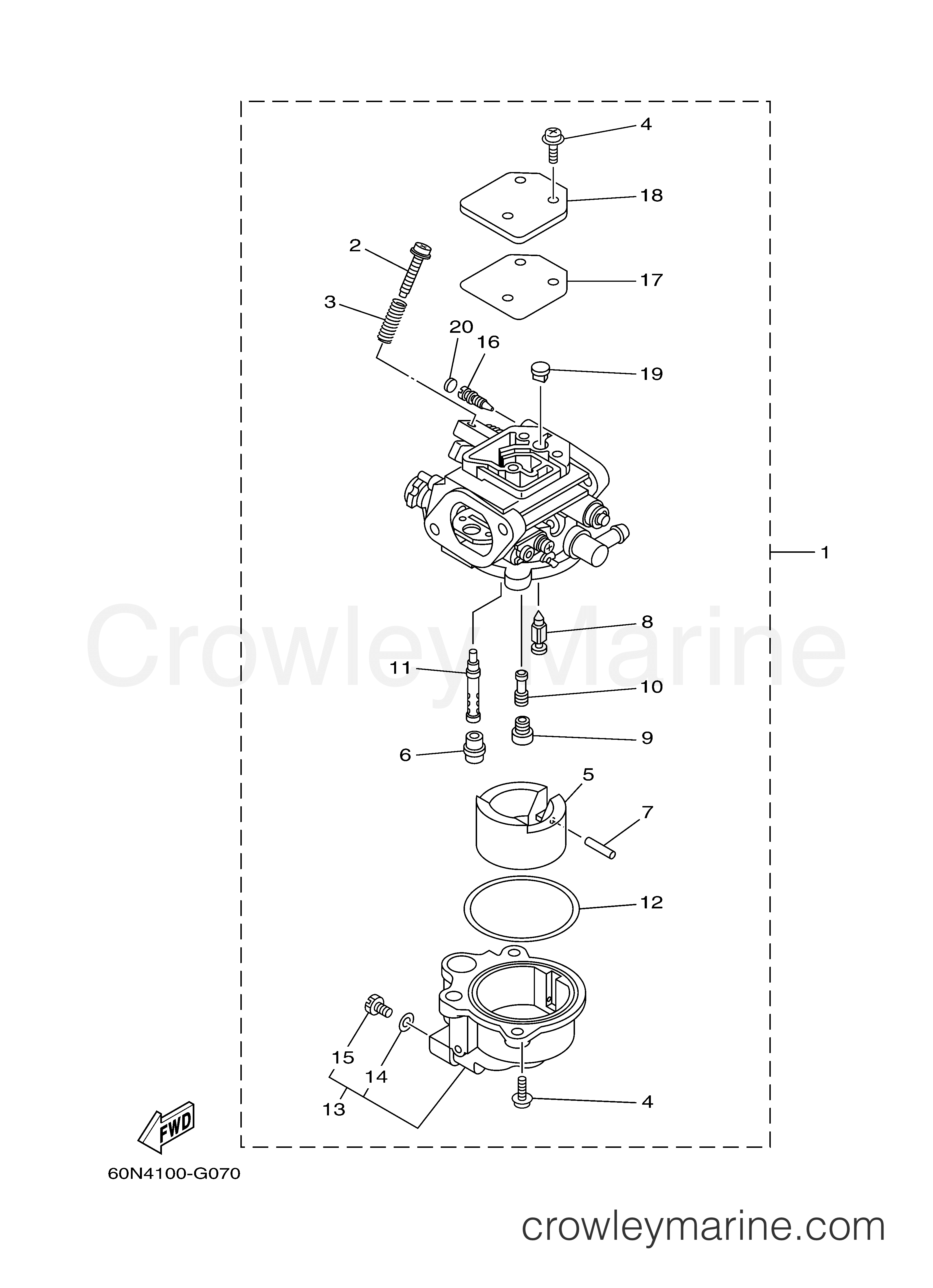 4
18
2
17
3
20
16
19
1
Crowley Marine
8
11
10
9
6
5
7
12
15
14
13
4
FWD
60N4100-G070
crowleymarine.com