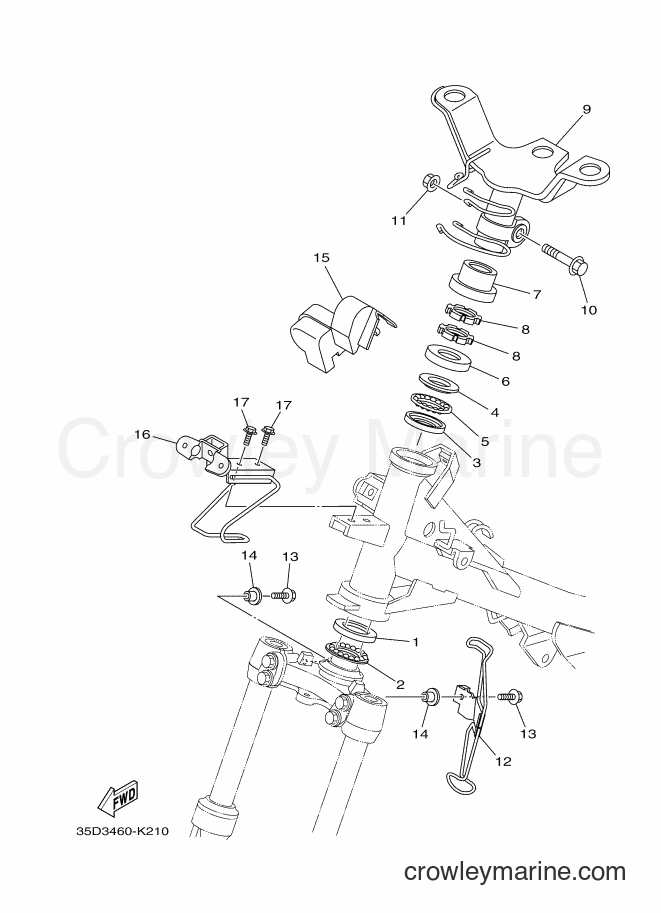 9
11
10
15
7
8
8
6
4
5
3
17
17
16
Crowley Marine
14
13
1
2
14
13
12
FWD
35D3460-K210
crowleymarine.com