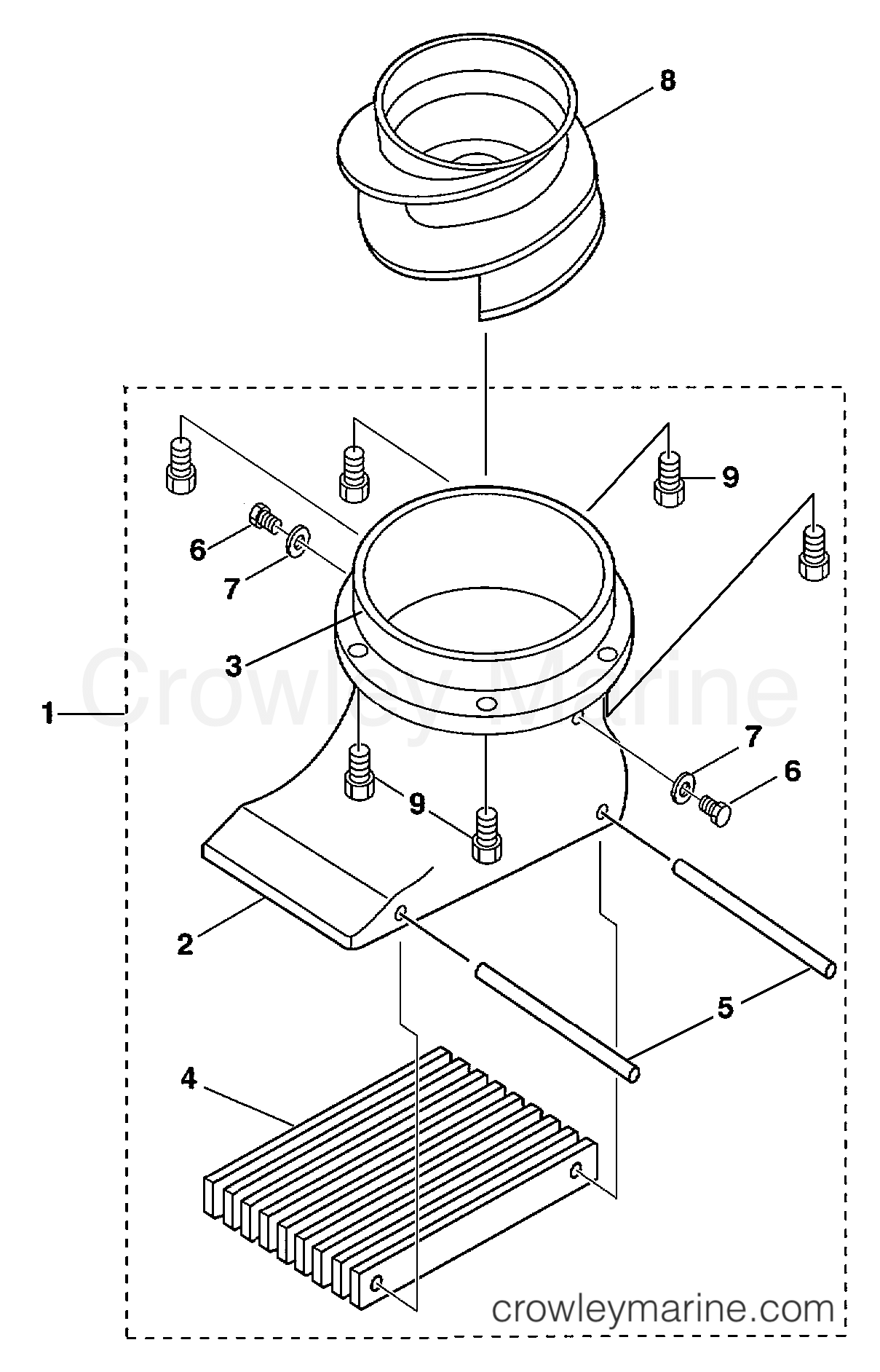 8
9
6
7
3
Crowley Marine
1
7
6
9
2
5
4
crowleymarine.com