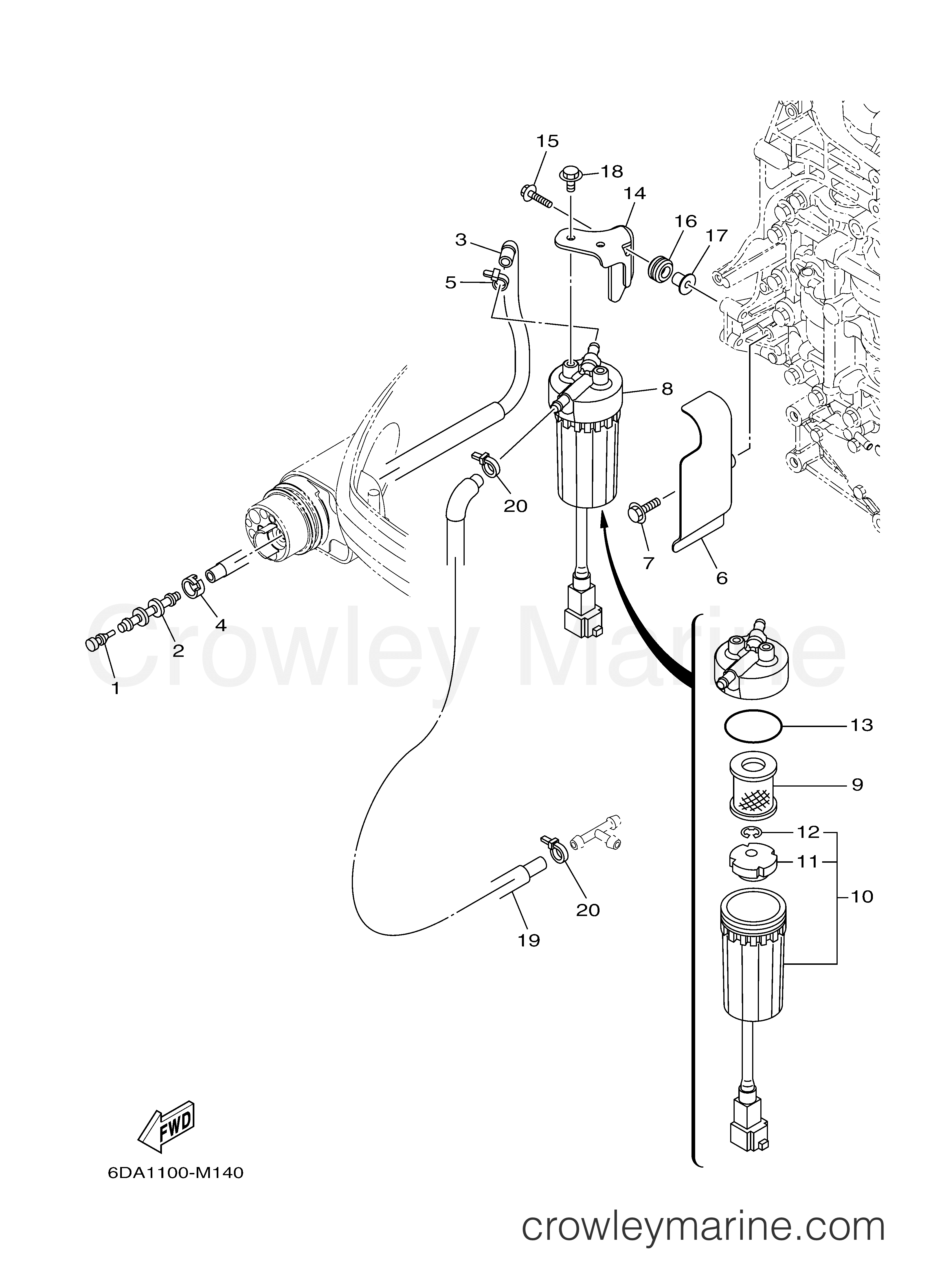 15
18
14
16
17
3
5
8
20
7
6
4
2
1
Crowley Marine
13
9
12
11
10
20
19
FWD
6DA1100-M140
crowleymarine.com