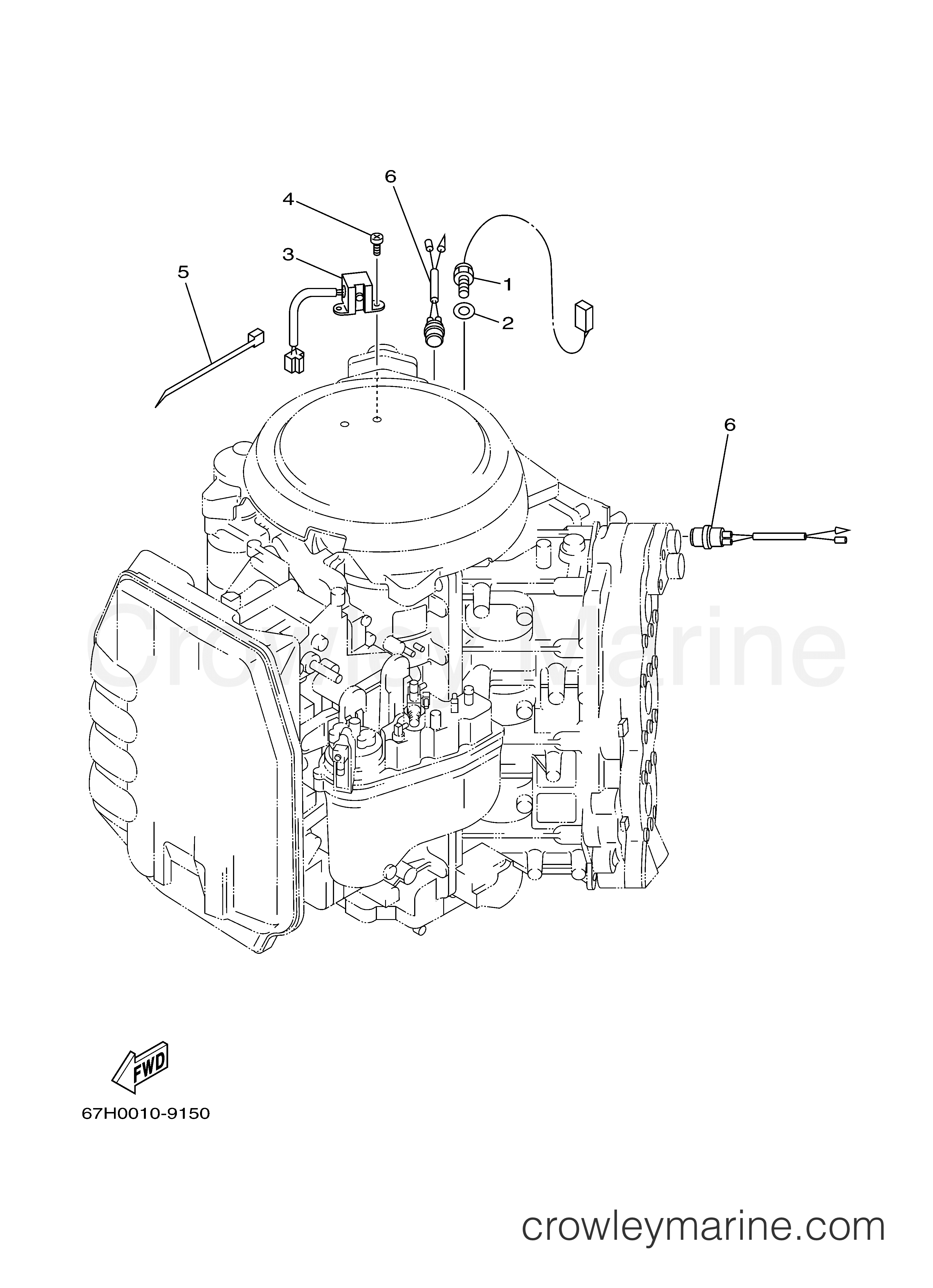 6
4
3
5
1
2
6

©Crowley Marine

FWD

67H0010-9150

crowleymarine.com