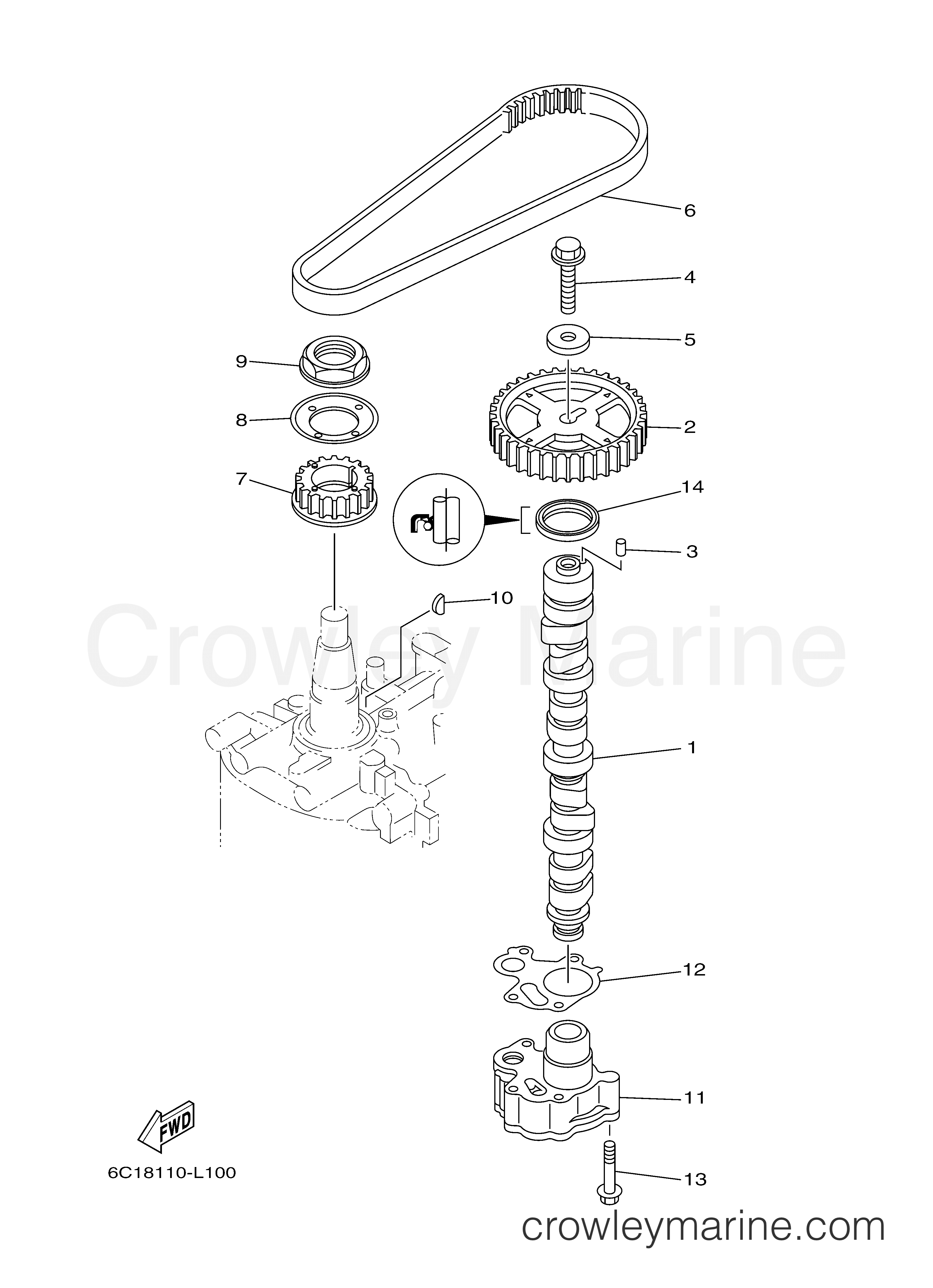 6

4

5

9

8

2

7

14

3

10

Crowley Marine

1

12

11

FWD

6C18110-L100

13

crowleymarine.com