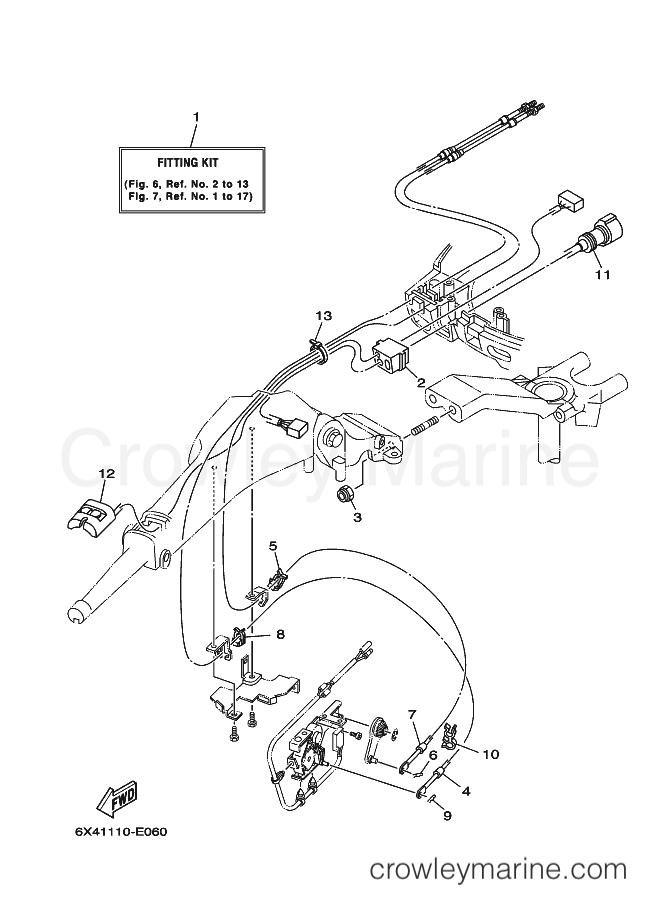 1

FITTING KIT
(Fig. 6, Ref. No. 2 to 13
Fig. 7, Ref. No. 1 to 17)

11
13
2
CrowleyMarine
12
3
5
8
7
6
10
4
9
FWD
6X41110-E060
crowleymarine.com