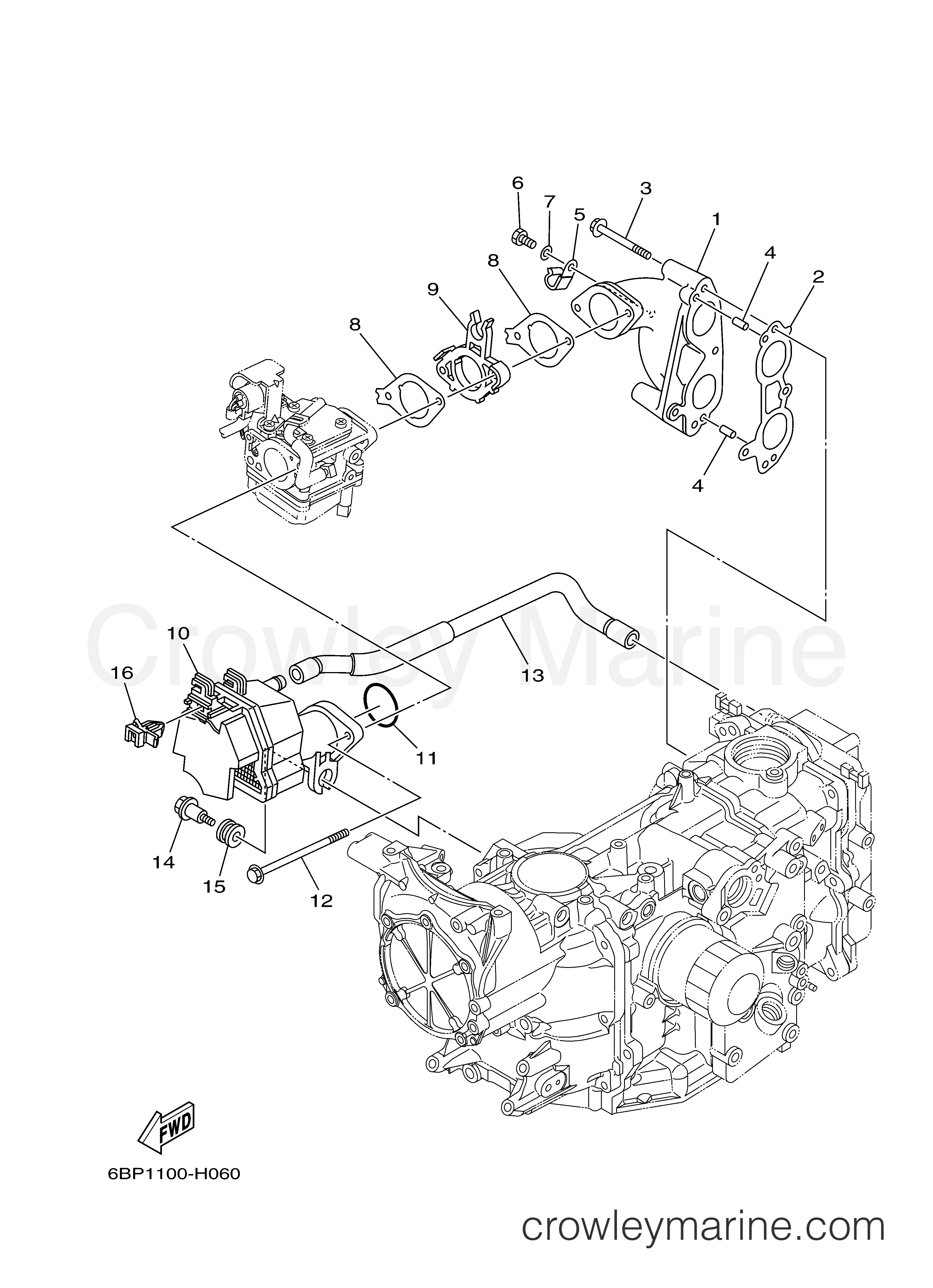 6
7
5
3
1
4
2
8
9
8
4
Crowley Marine
10
16
13
11
14
15
12
FWD
6BP1100-H060
crowleymarine.com