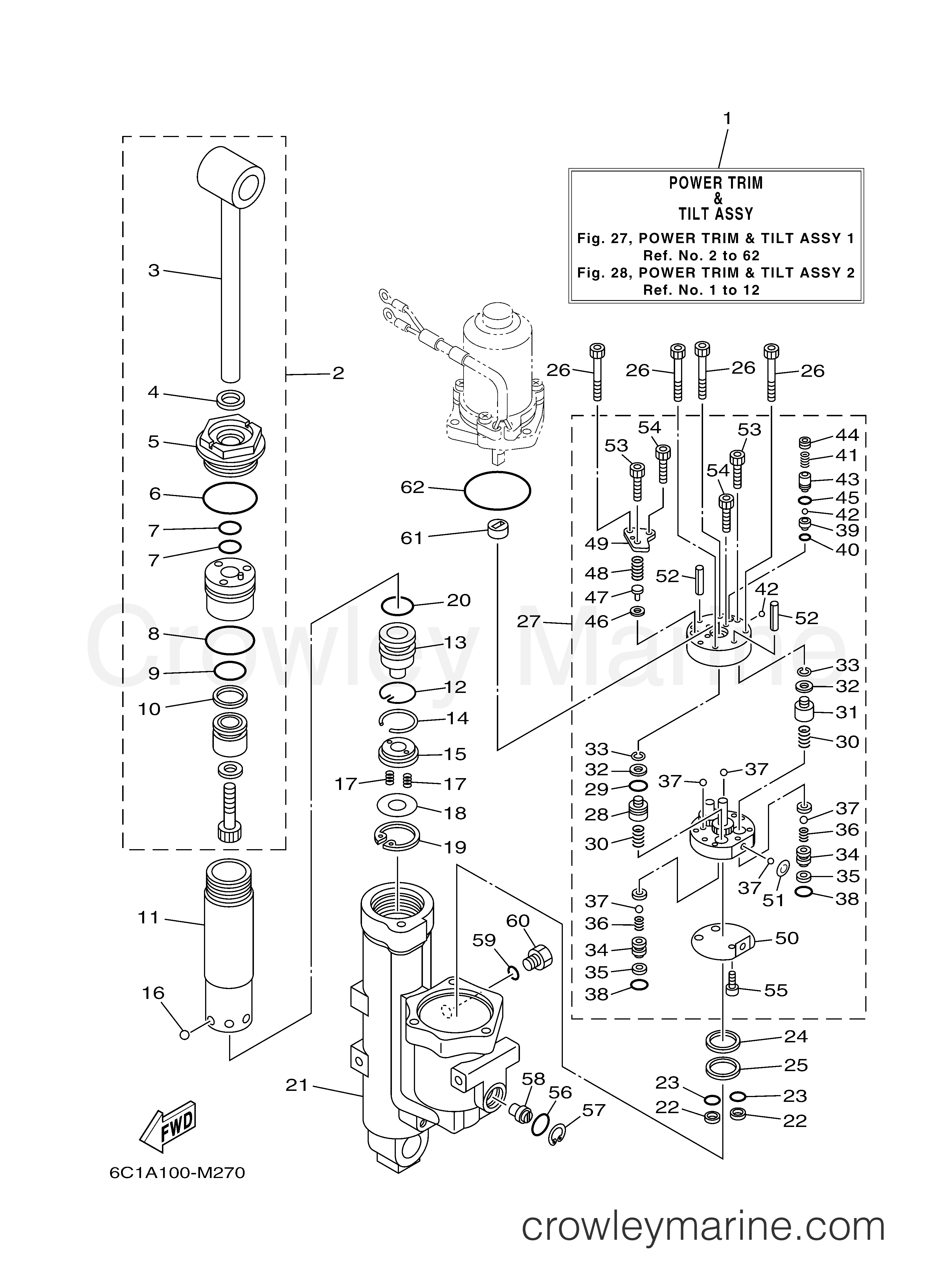 1

POWER TRIM
&
TILT ASSY

Fig. 27, POWER TRIM & TILT ASSY 1
Ref. No. 2 to 62
Fig. 28, POWER TRIM & TILT ASSY 2
Ref. No. 1 to 12

3
2
4
5
6
7
7
8
9
10
11
16

26 26 26 26
54
53
53
54
44
41
43
45
42
39
40
62
61
49
48
47
46
52
42
52
27
20
13
12
14
15
17
17
18
19
33
32
31
30
33
32
29
28
30
37
37
37
36
34
35
38
37
51
37
36
34
35
38
50
55
60
59
24
25
23
23
22
22
21
58
56
57

Crowley Marine

FWD

6C1A100-M270

crowleymarine.com