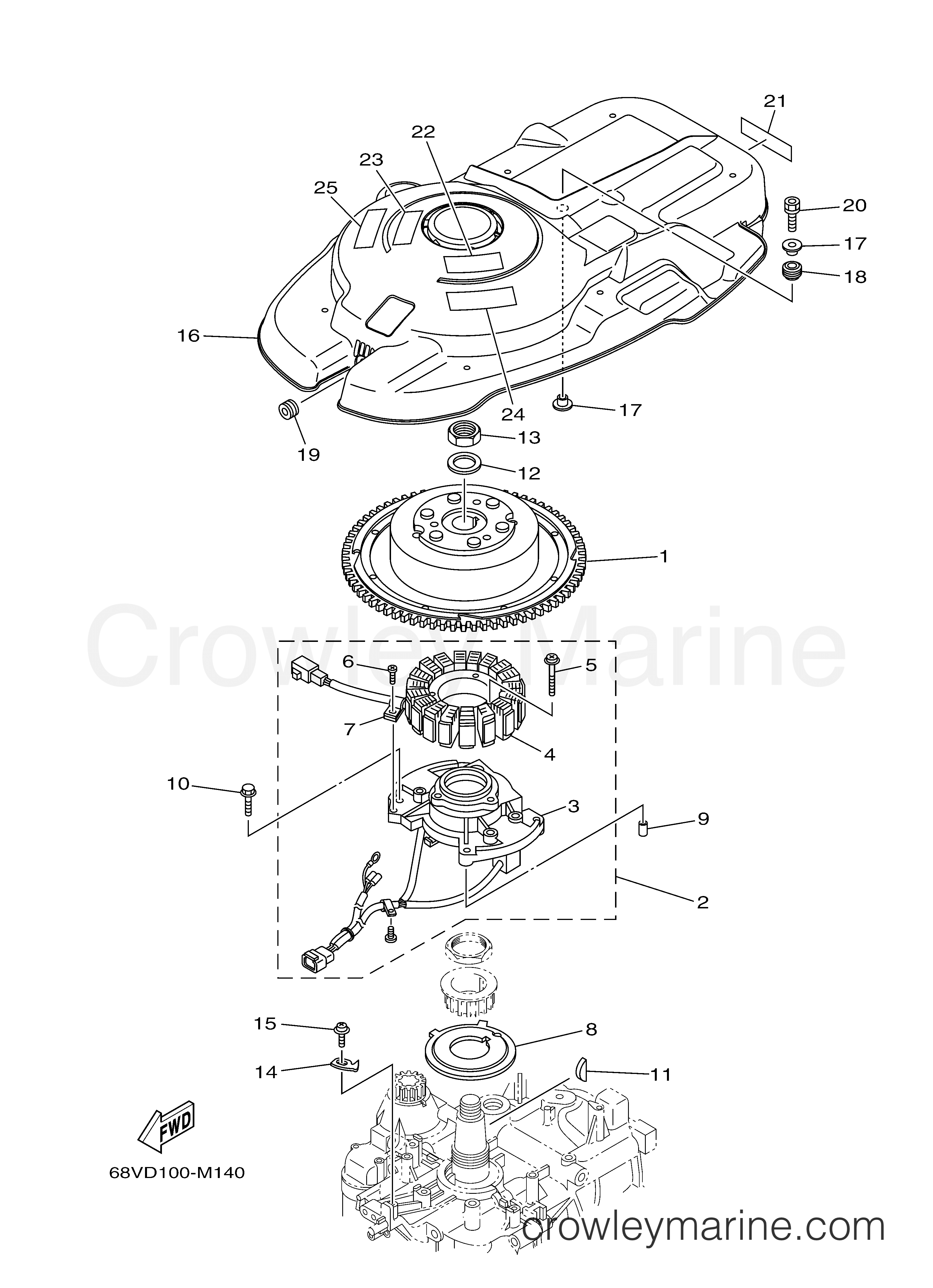 21
22
23
25
20
17
18
16
24
17
19
13
12
1
Crowley Marine
6
5
7
4
10
3
9
2
15
8
14
11
FWD
68VD100-M140
crowleymarine.com