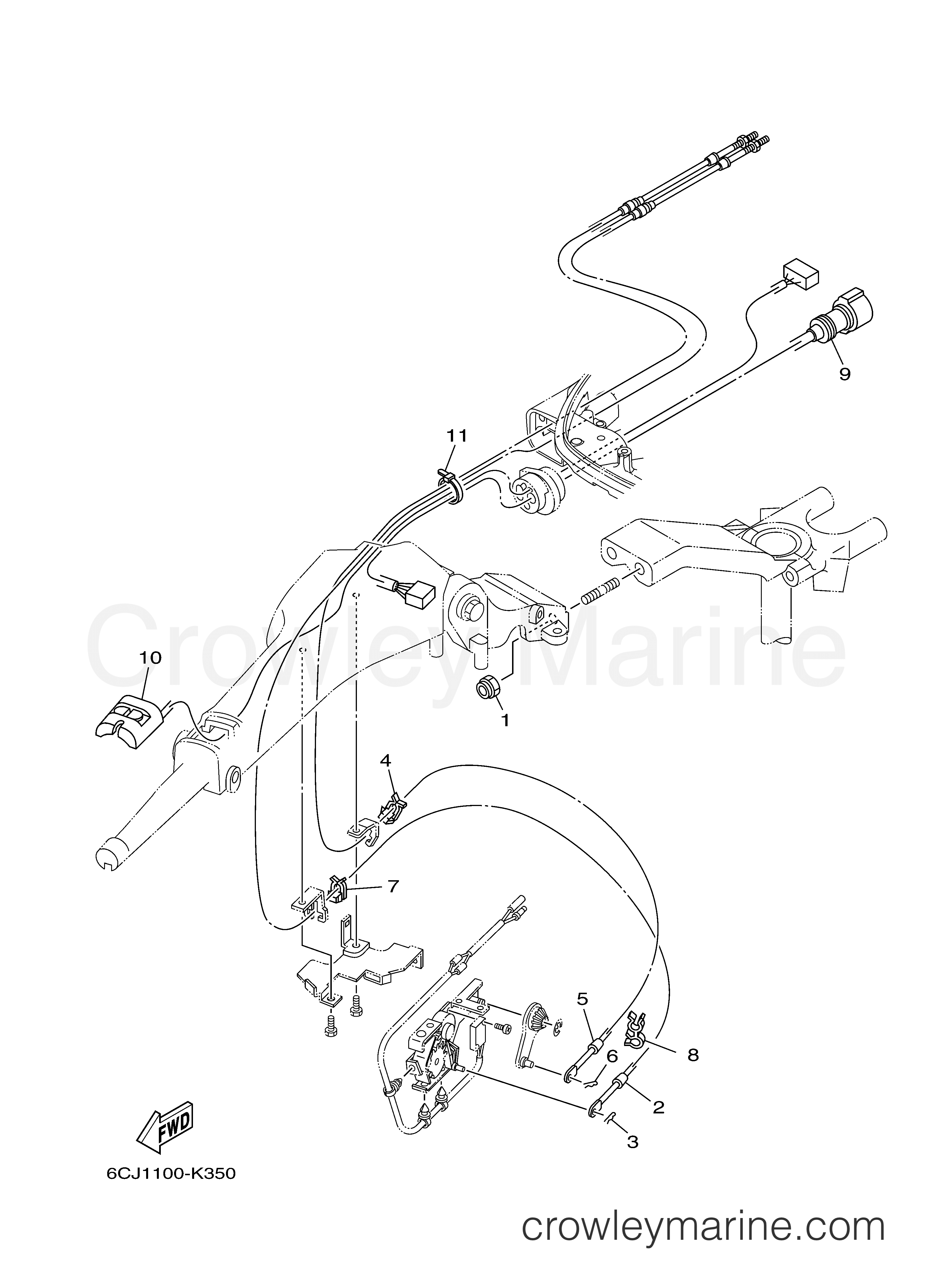 9

11

Crowley Marine

10

1

4

7

5

6

8

2

3

FWD

6CJ1100-K350

crowleymarine.com