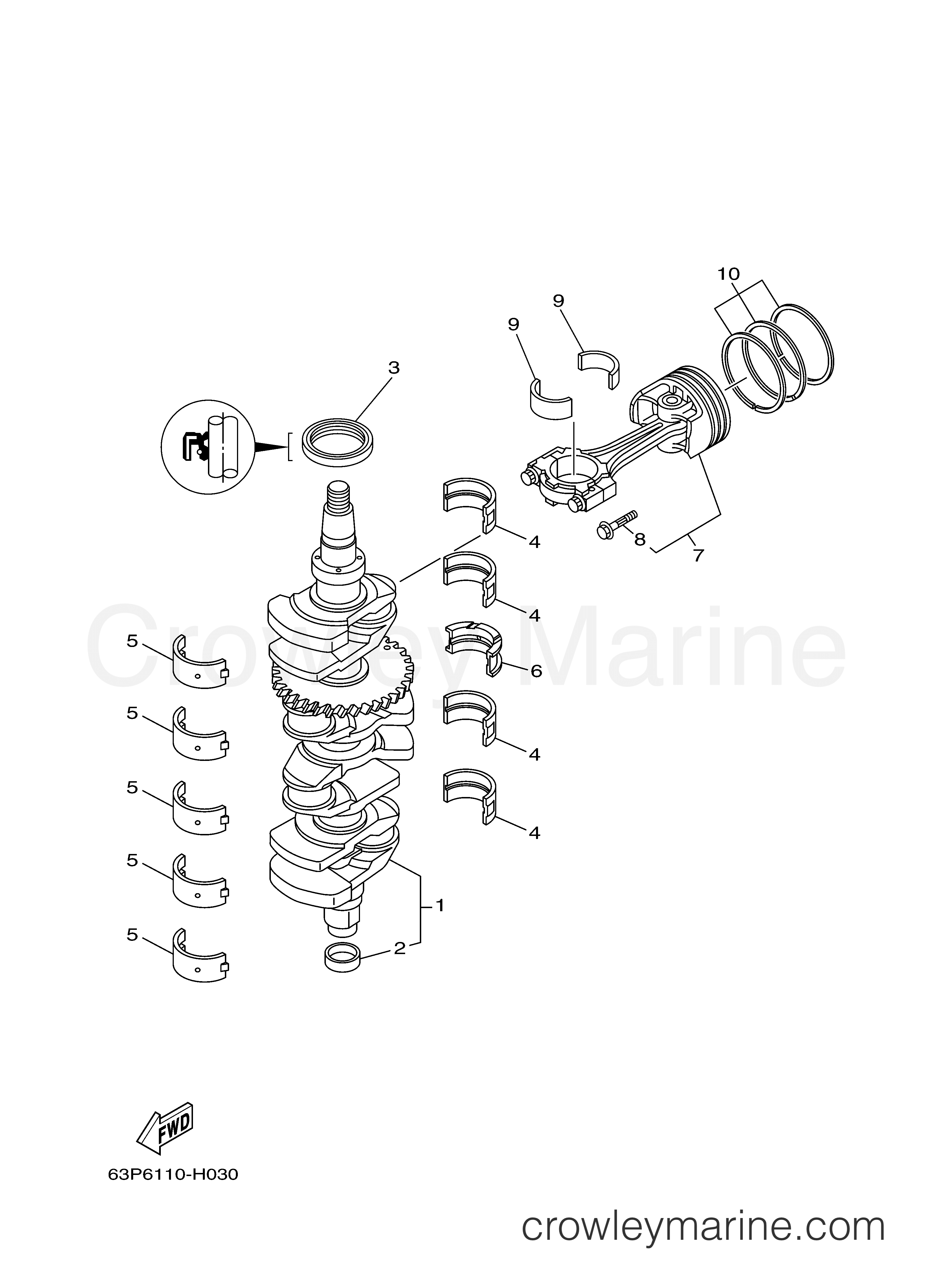 10
9
9
3
4
8
7
4
Crowley Marine
5
6
5
4
5
4
5
1
5
2
FWD
63P6110-H030
crowleymarine.com