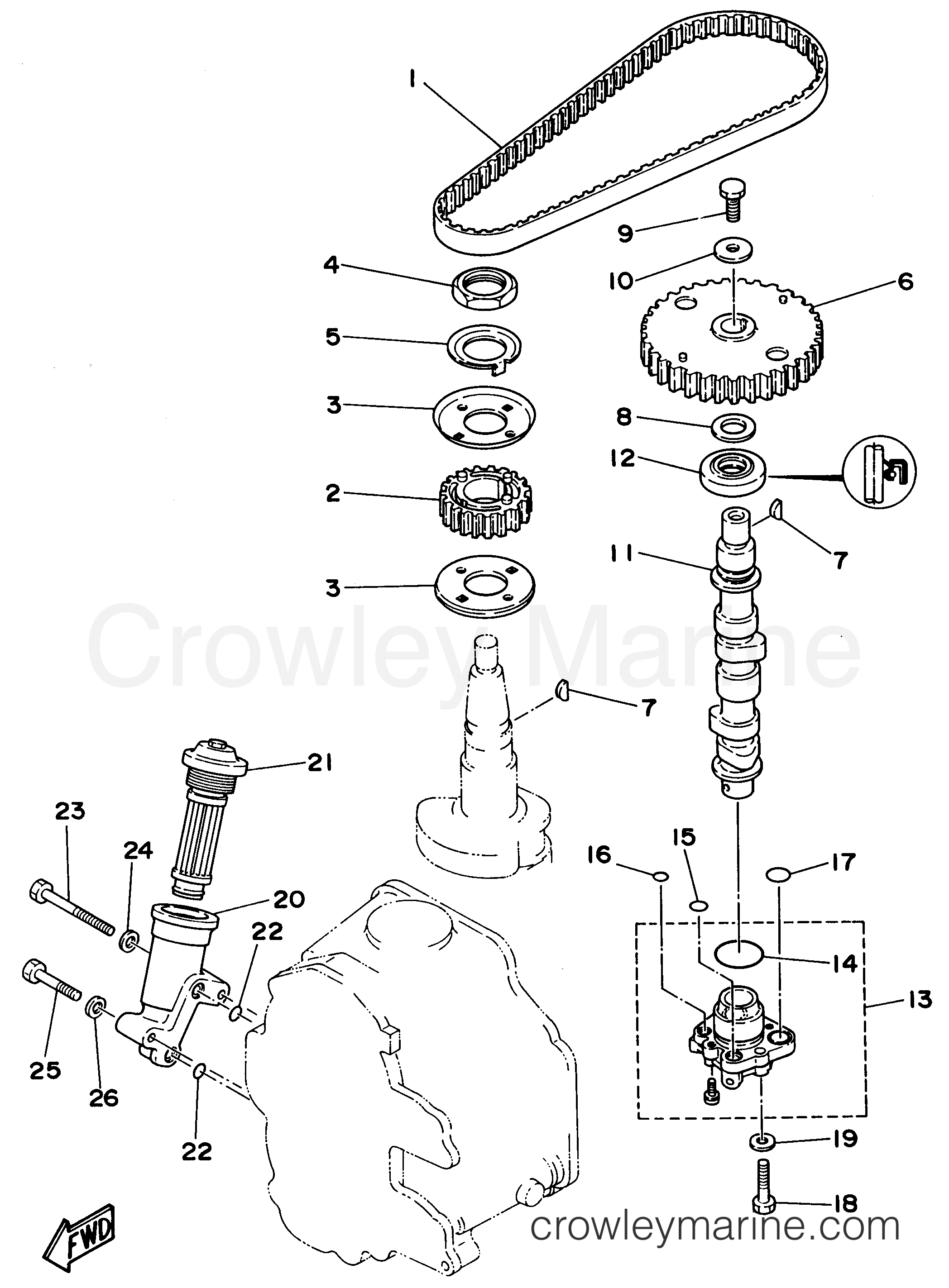 1
9
4
10
6
5
3
8
12
2
7
11
3
Crowley Marine
7
21
23
24
16
15
17
20
22
14
13
25
26
22
19
18
FWD
crowleymarine.com