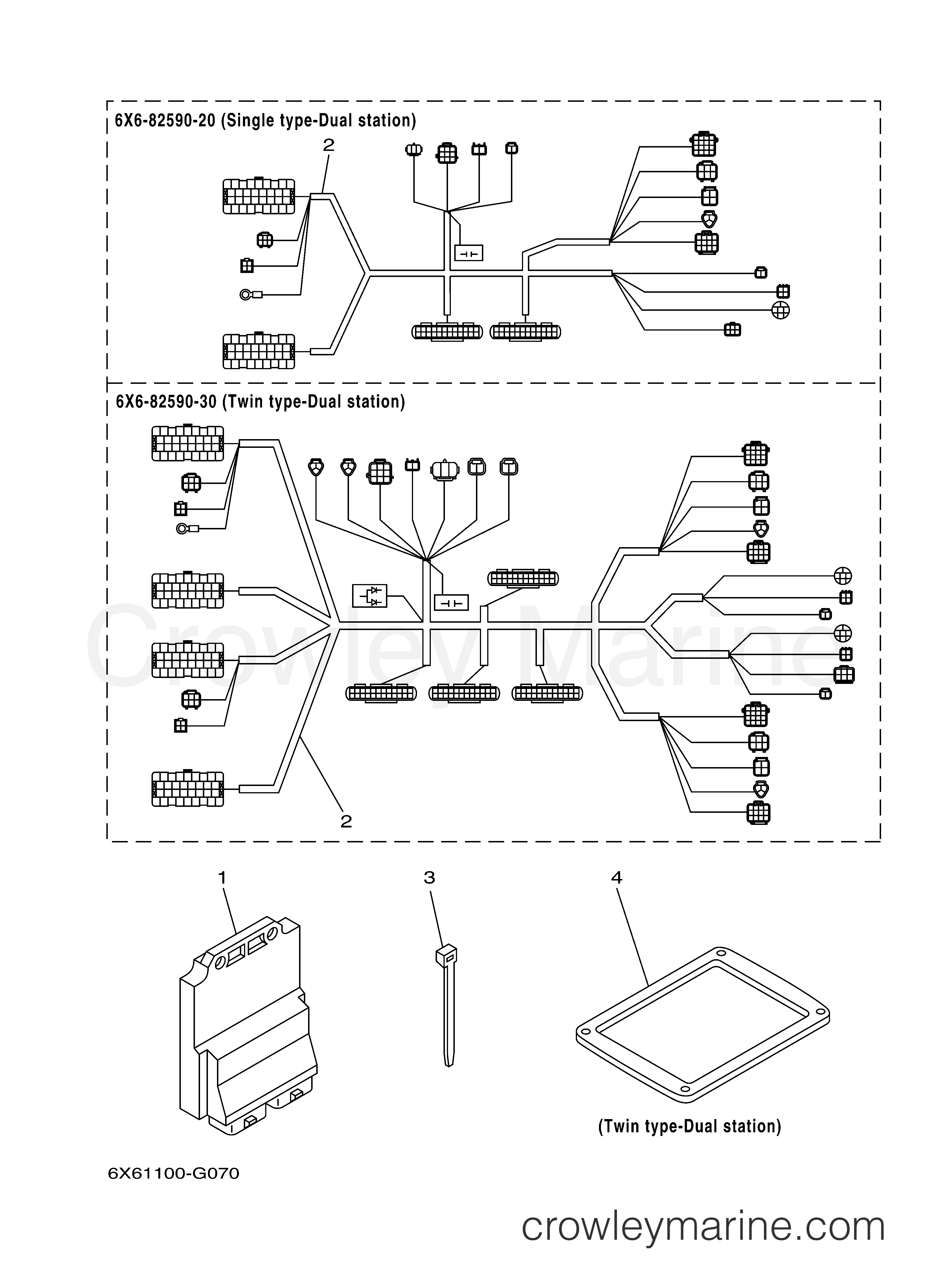 6X6-82590-20 (Single type-Dual station)

2

6X6-82590-30 (Twin type-Dual station)

Crowley Marine

2

1

3

4

(Twin type-Dual station)

6X61100-G070

crowleymarine.com