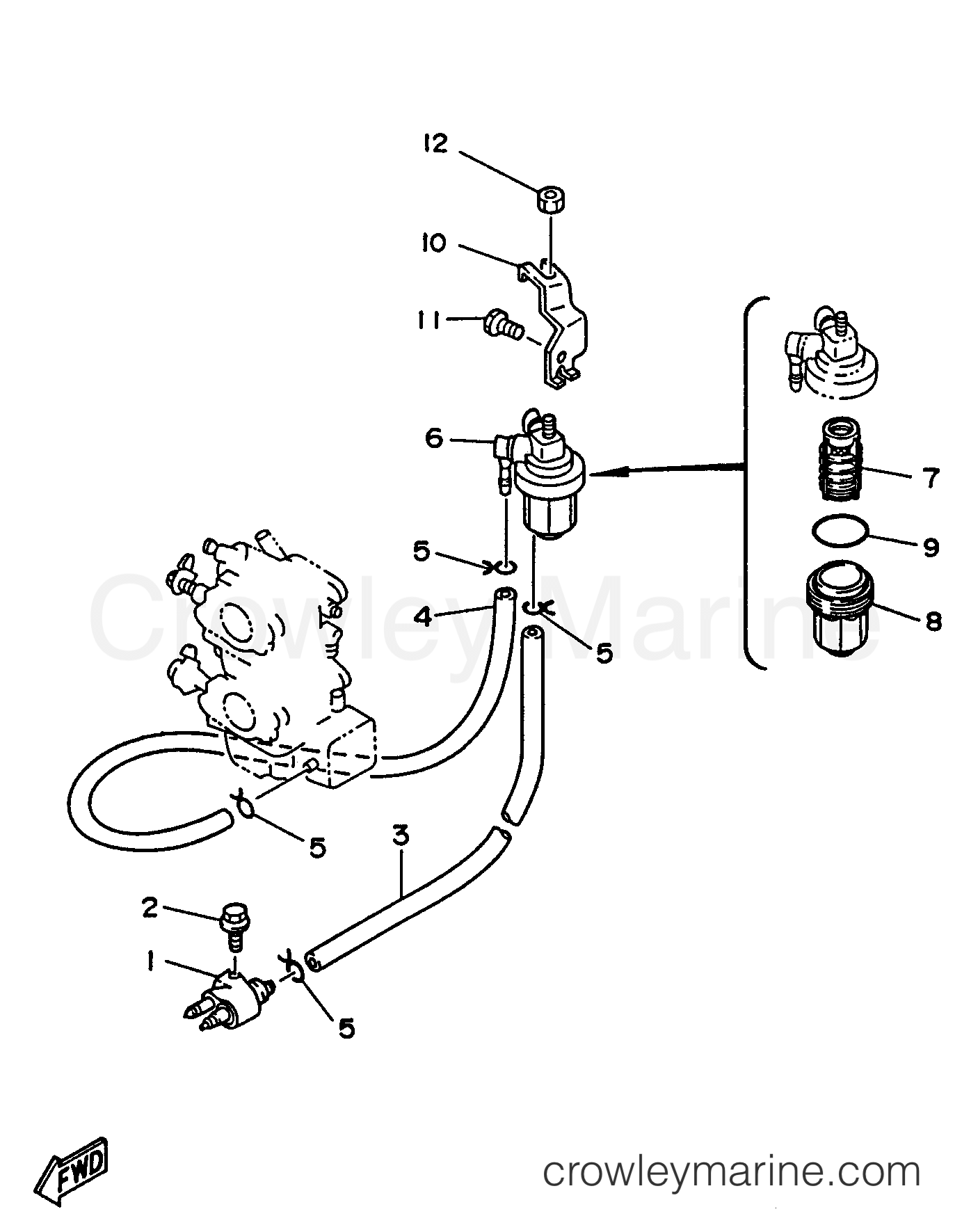 12

10

11

6

7

9

8

5

4

5

Crowley Marine

5

3

2

1

5

FWD

crowleymarine.com