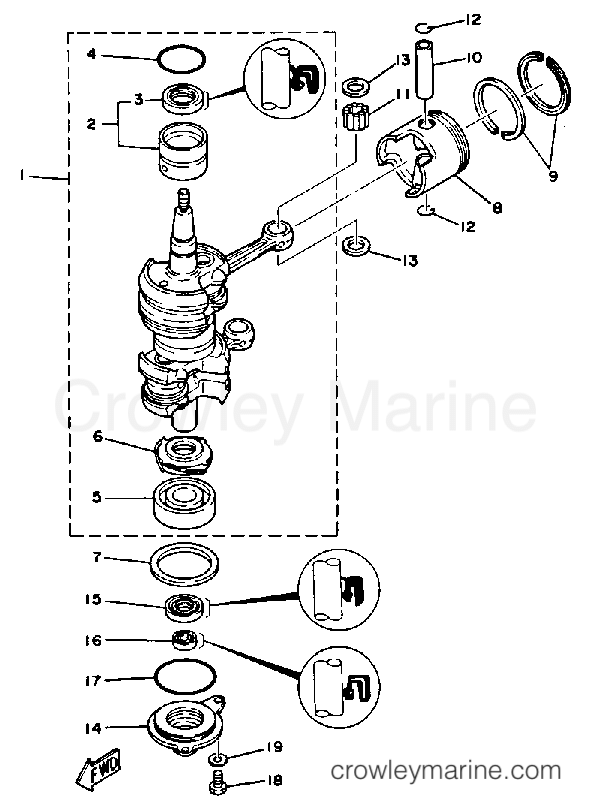 12
4
13
10
3
11
2
9
1
8
12
13
Crowley Marine
6
5
7
15
16
17
14
19
FWD
18
crowleymarine.com