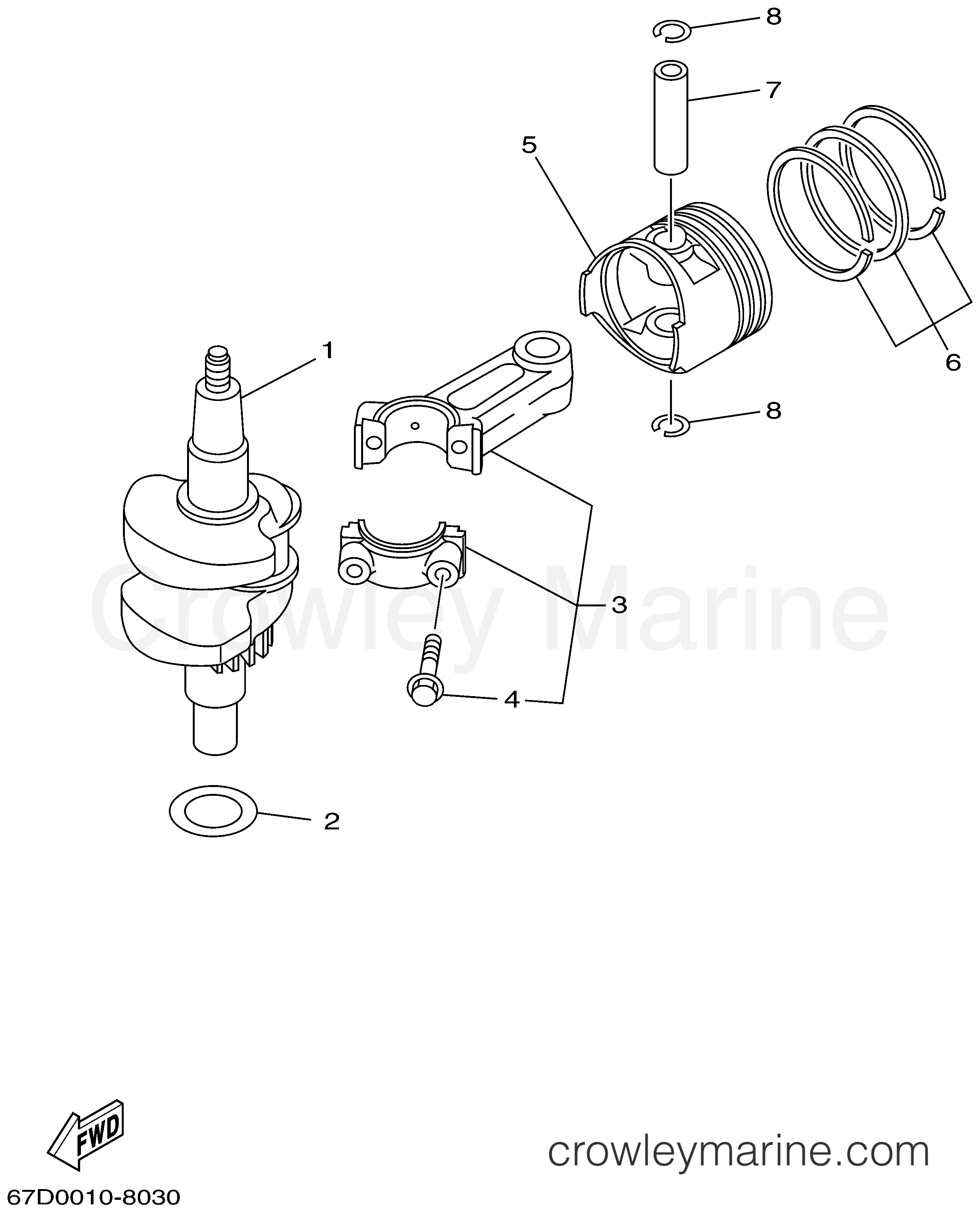 8

7

5

6

1

8

3

4

2

Crowley Marine

FWD

crowleymarine.com

67D0010-8030