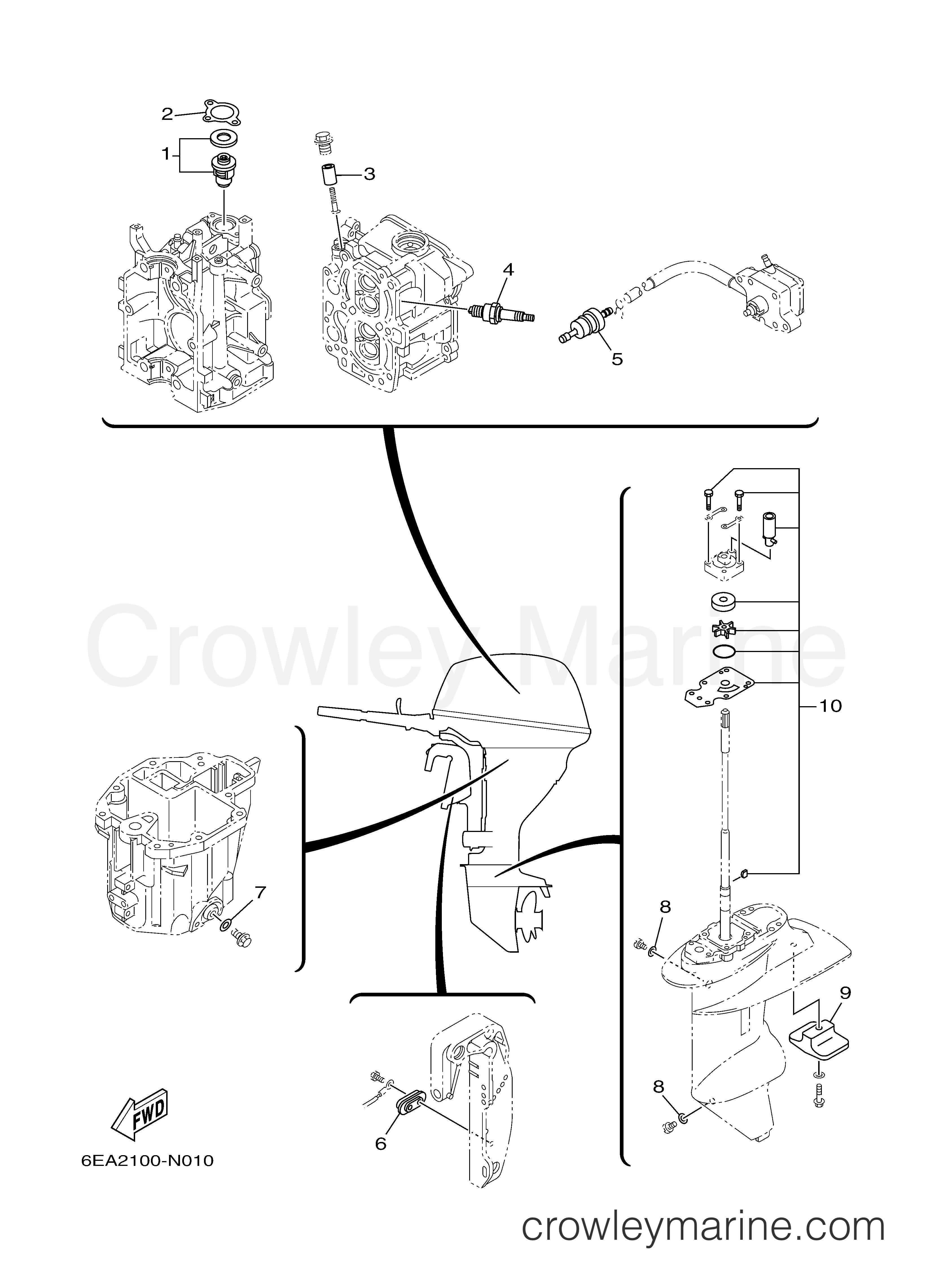 2
1
3
4
5
Crowley Marine
10
7
8
9
8
6
FWD
6EA2100-N010
crowleymarine.com