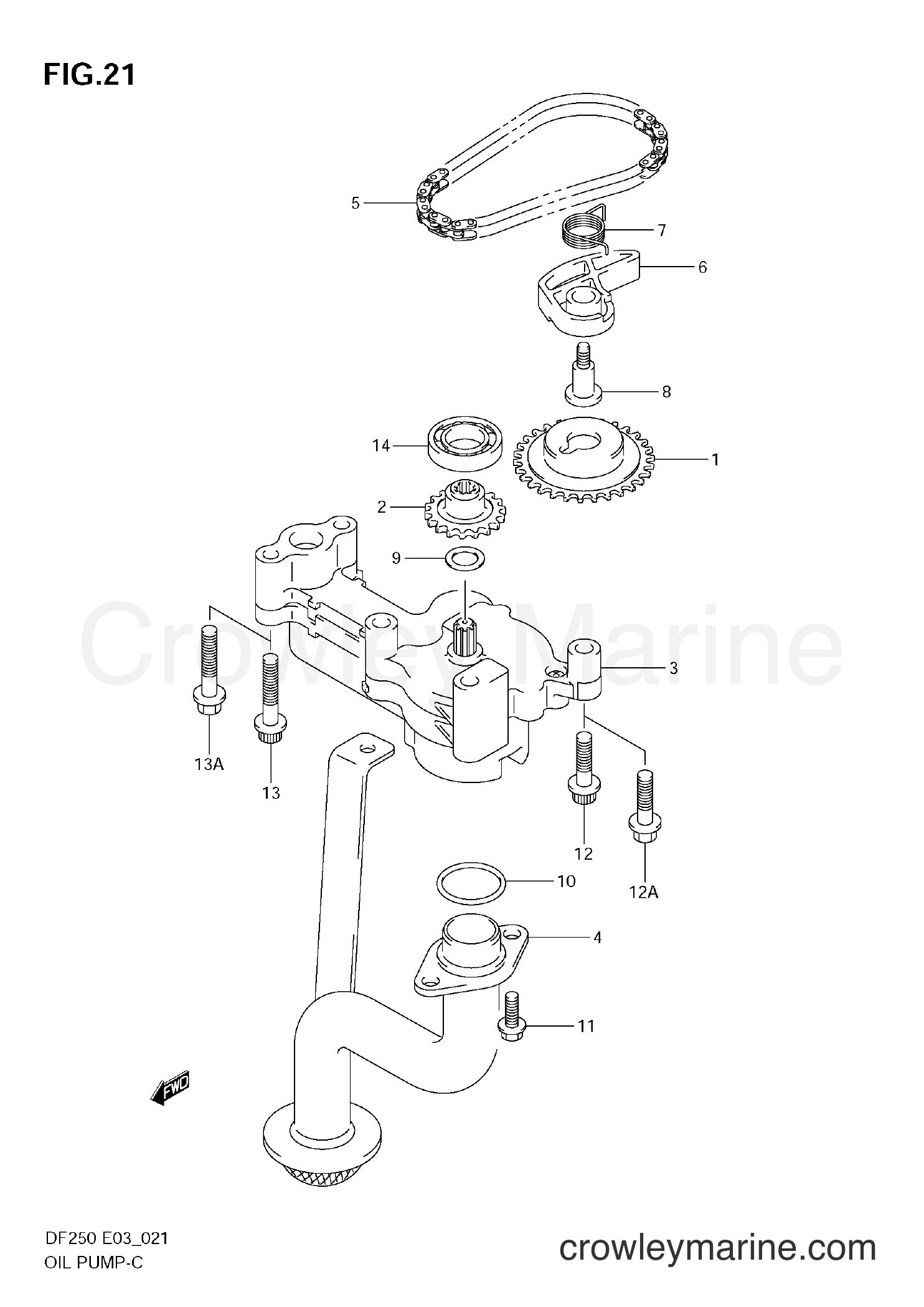 FIG.21

5
7
6
8
14
1
2
9
Crowley Marine
3
13A
13
12
12A
10
4
11
FWD

DF250 E03_021
OIL PUMP-C

crowleymarine.com