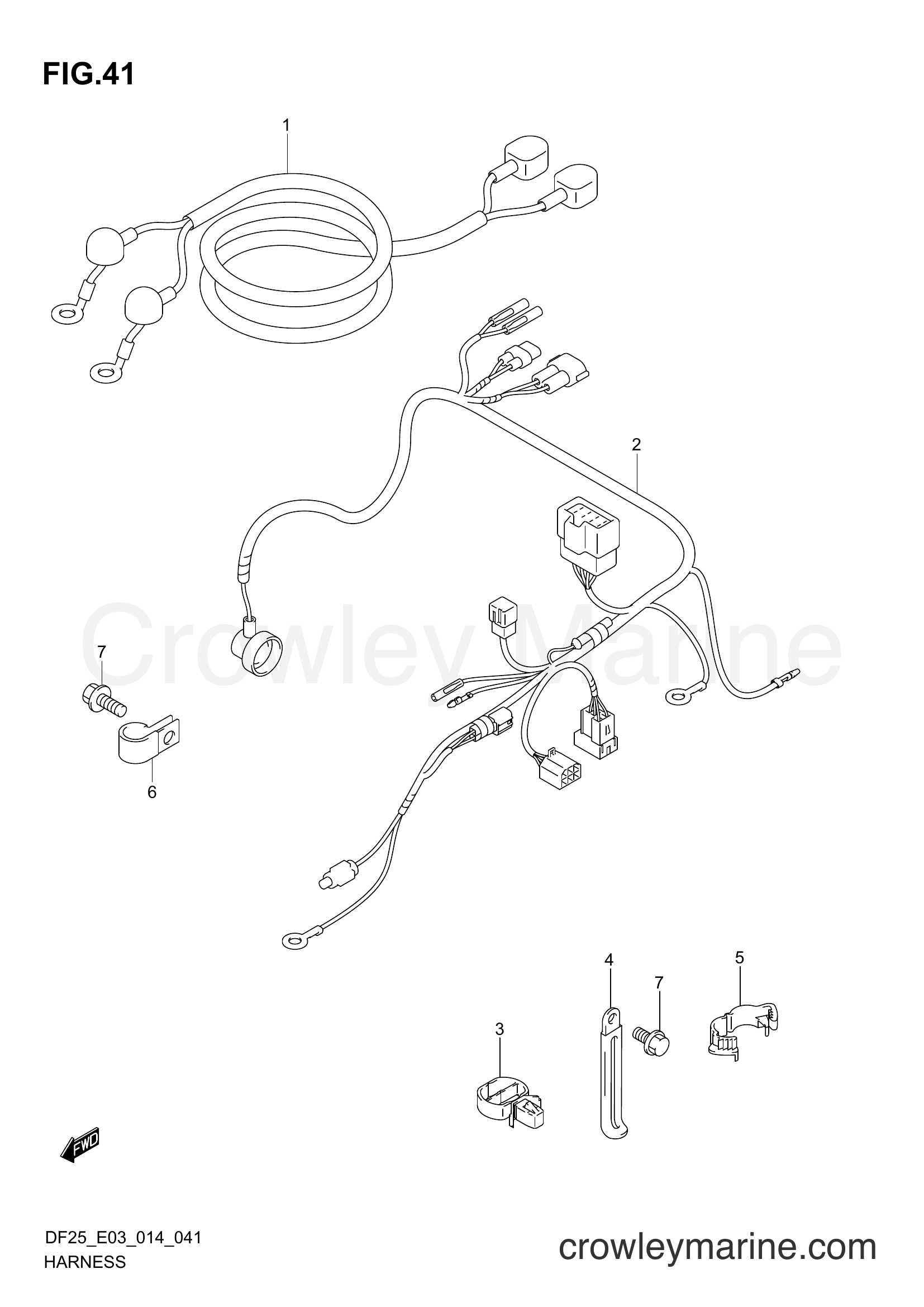 FIG.41

1

2

Crowley Marine

7

6

4

7

5

3

FWD

DF25_E03_014_041
HARNESS

crowleymarine.com