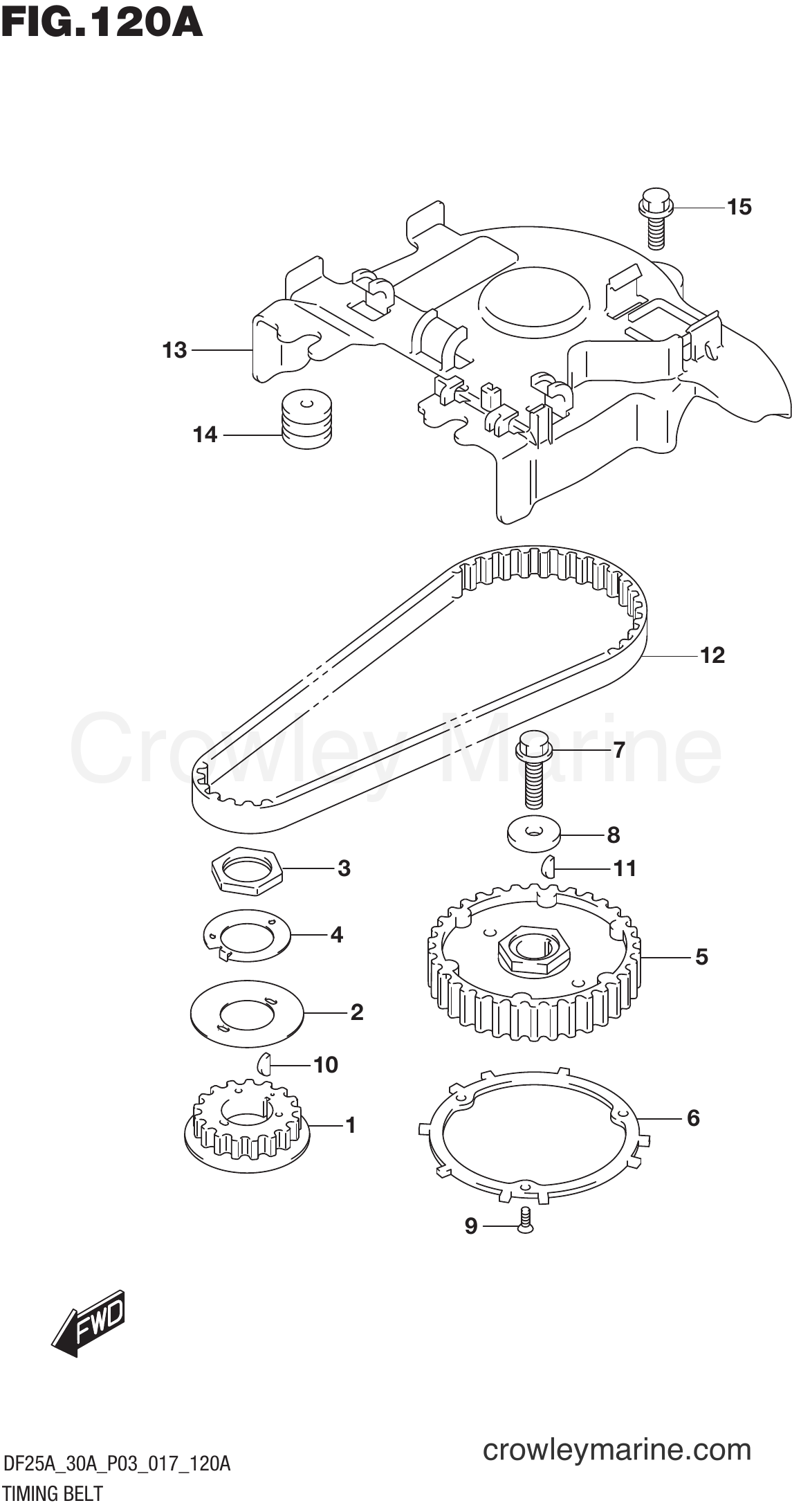 FIG.120A

15

13

14

12

Crowley Marine

7

8

3

11

4

5

2

10

1

6

9

FWD

DF25A_30A_P03_017_120A
TIMING BELT

crowleymarine.com