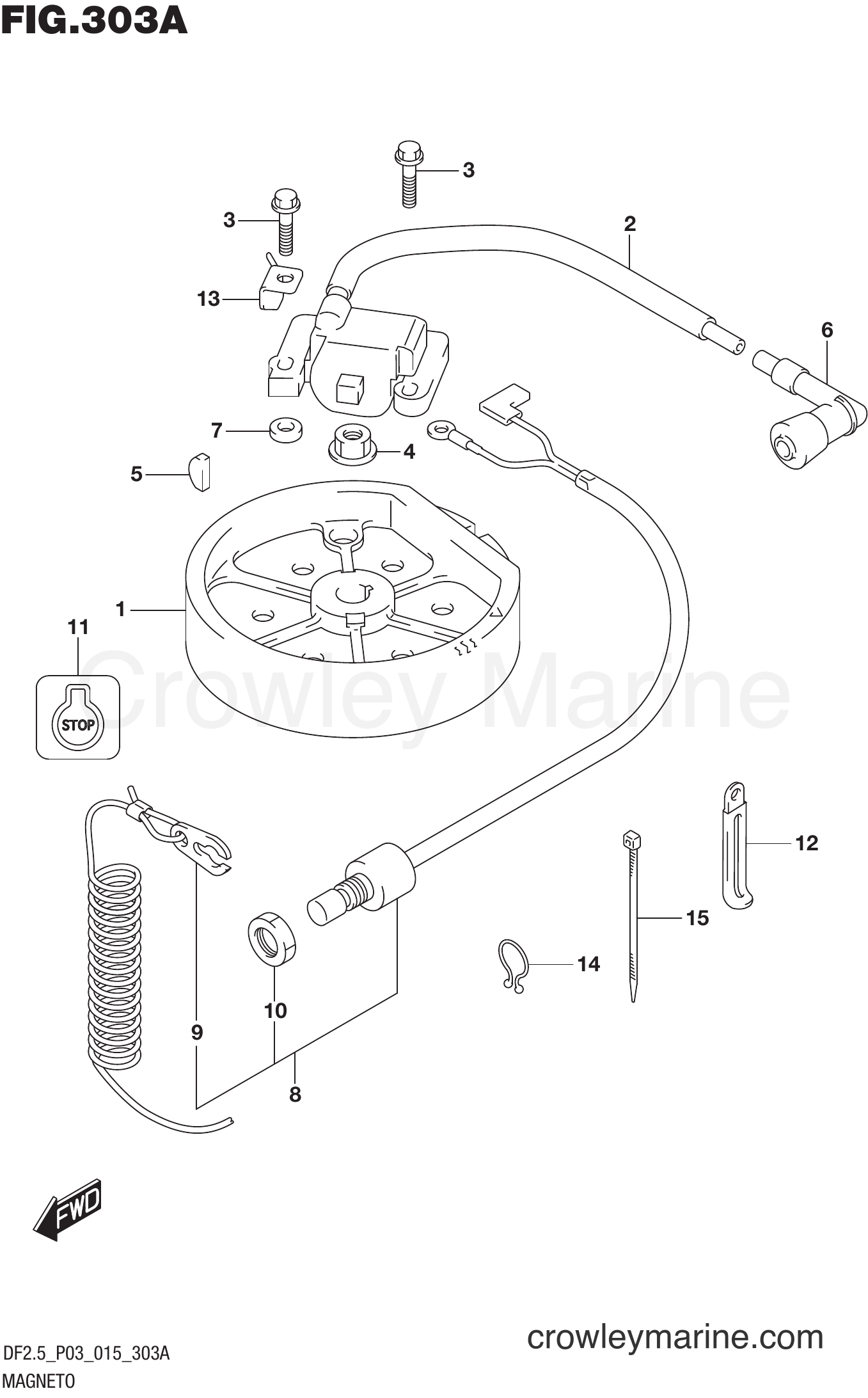 FIG.303A

3

3

2

13

6

7

4

5

1

11

STOP

Crowley Marine

12

15

14

10

9

8

FWD

DF2.5_P03_015_303A
MAGNETO

crowleymarine.com