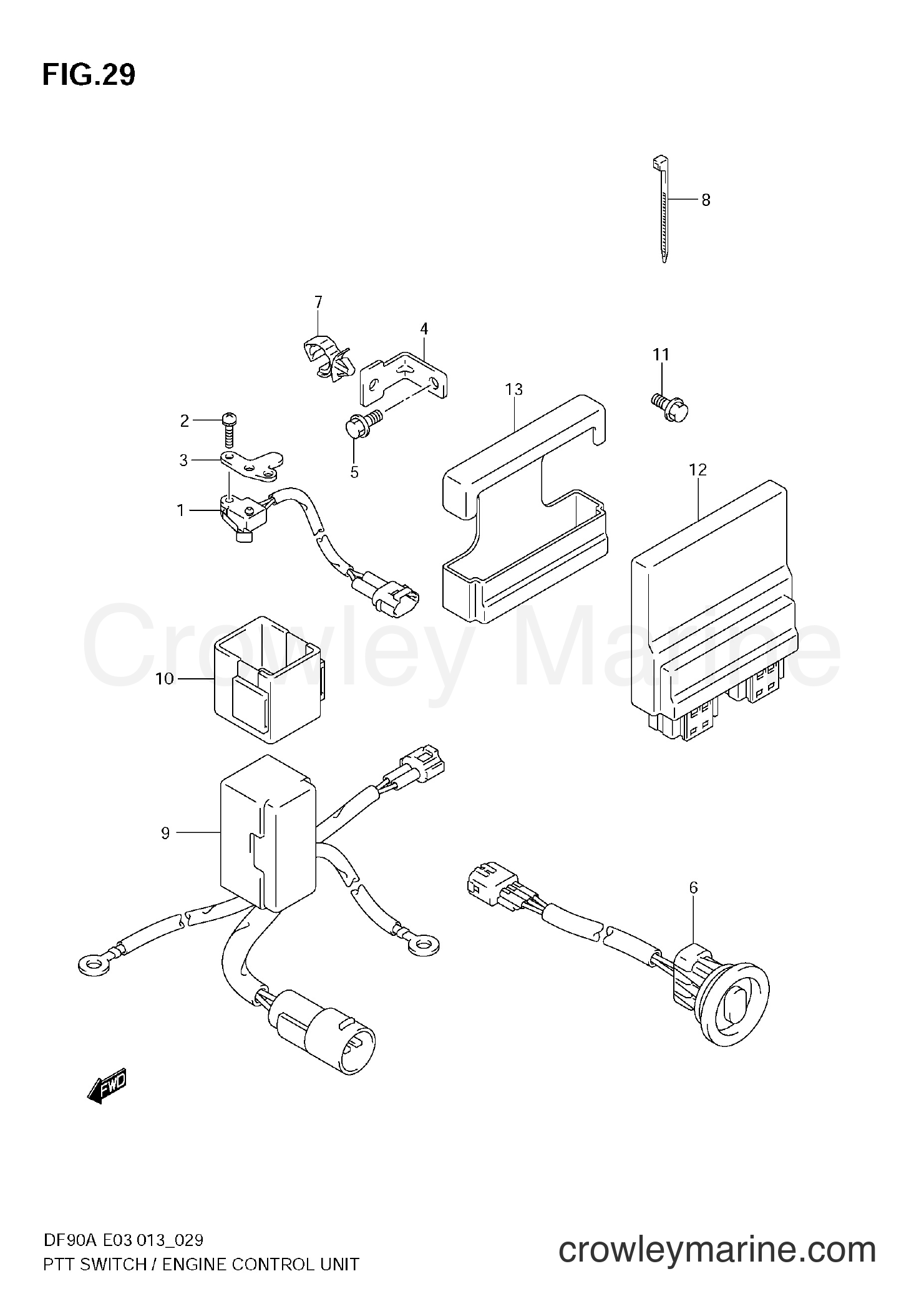 FIG.29

8

7

4

11

13

2

3

5

12

1

Crowley Marine

10

9

6

FWD

DF90A E03 013_029
PTT SWITCH / ENGINE CONTROL UNIT

crowleymarine.com