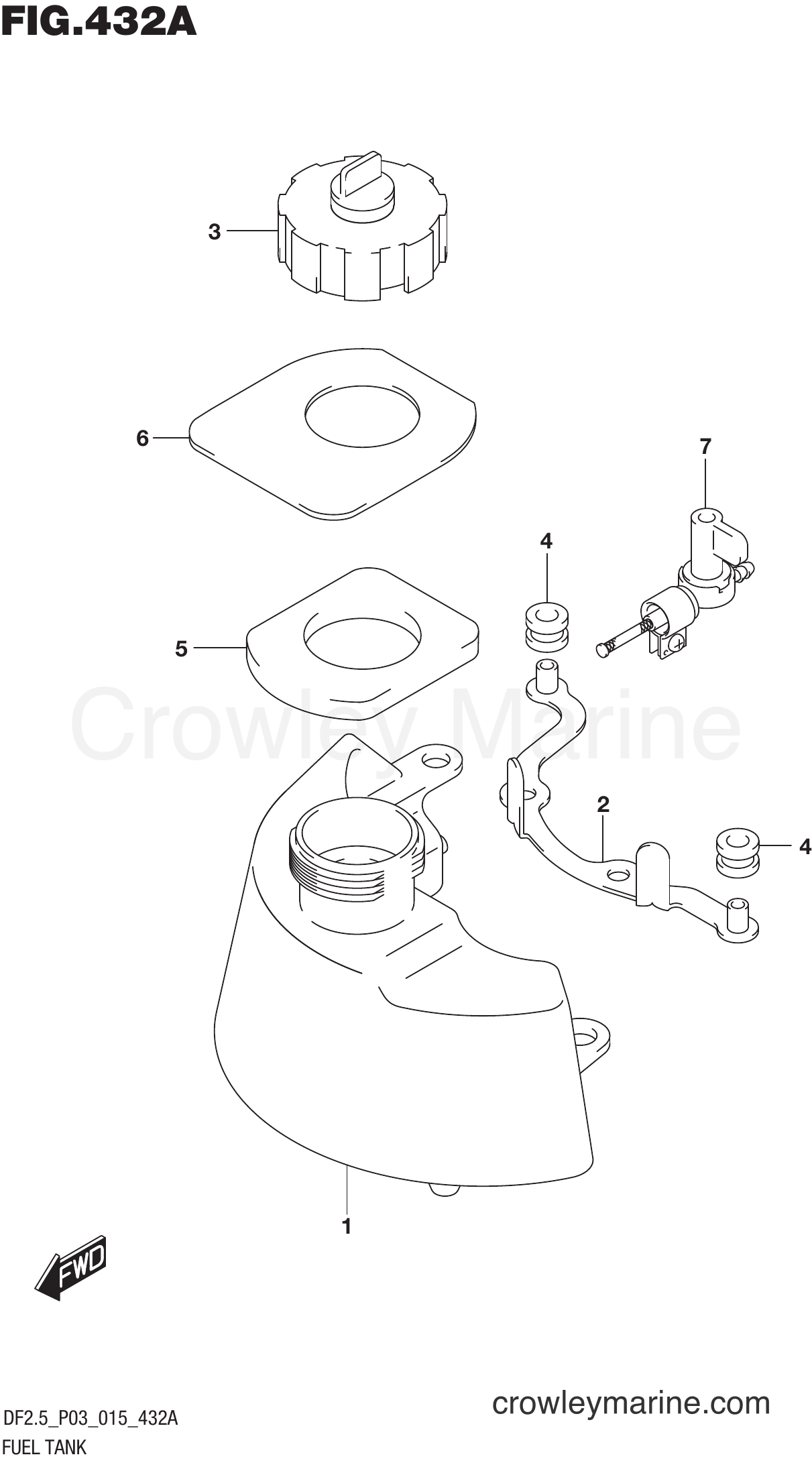 FIG.432A

3

6

7

4

5

Crowley Marine

2

4

1

FWD

DF2.5_P03_015_432A
FUEL TANK

crowleymarine.com