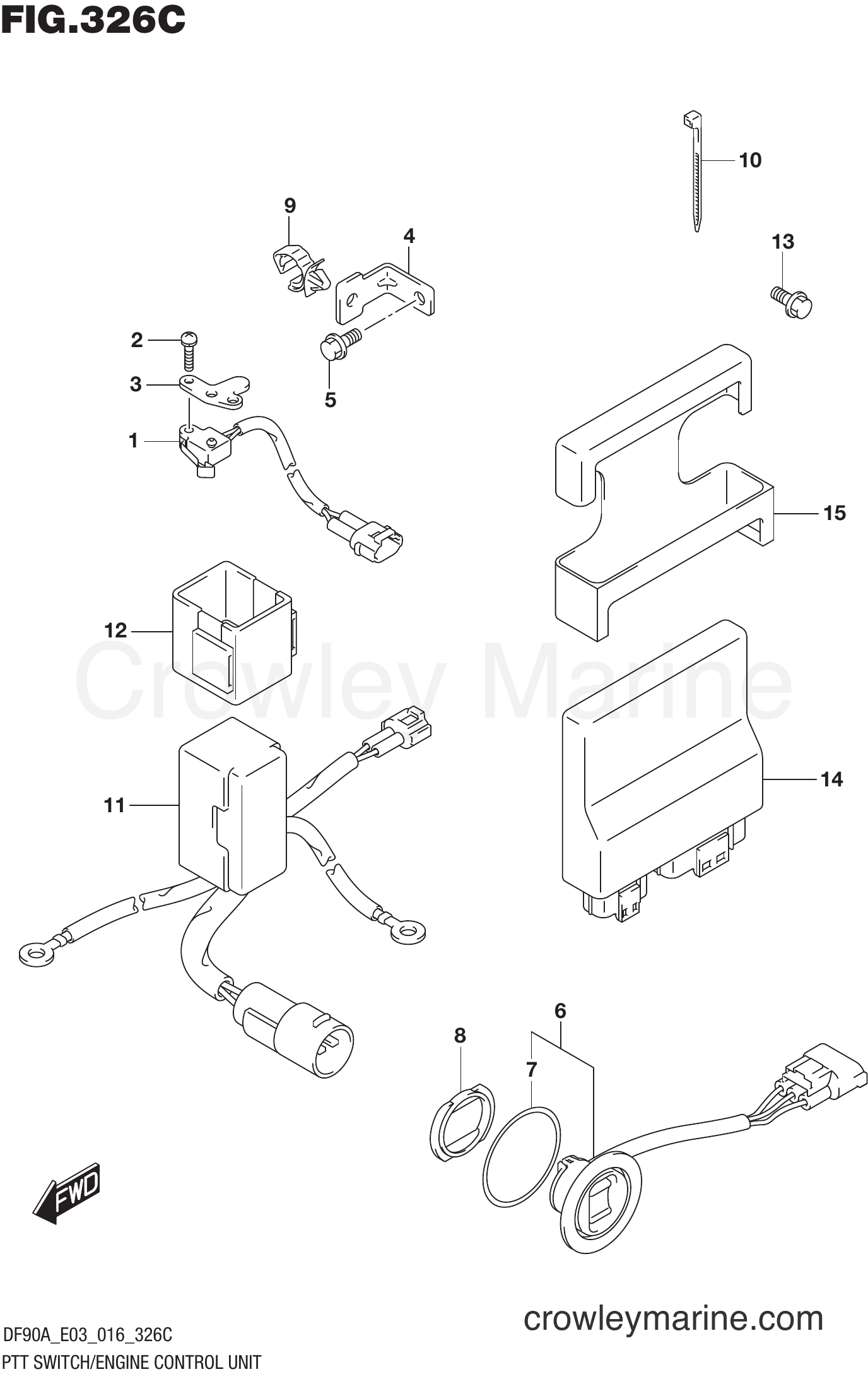 FIG.326C

10

9

4

13

2

3

5

1

15

12

Crowley Marine

11

14

6

8

7

FWD

crowleymarine.com

DF90A_E03_016_326C

PTT SWITCH/ENGINE CONTROL UNIT