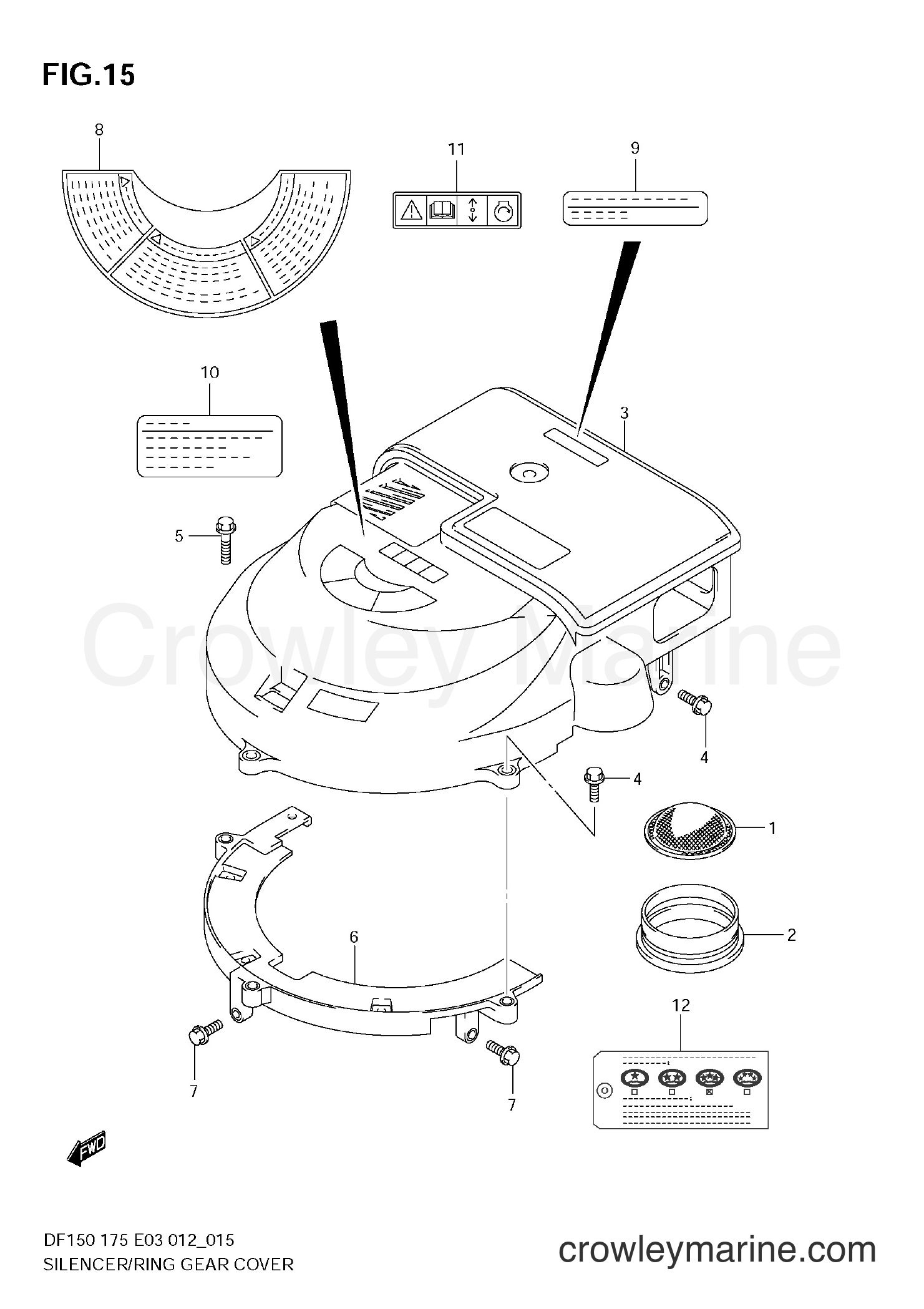 FIG.15

8

11

9

10

3

5

Crowley Marine

4

4

1

2

6

12

7

7

FWD

DF150 175 E03 012_015
SILENCER/RING GEAR COVER

crowleymarine.com