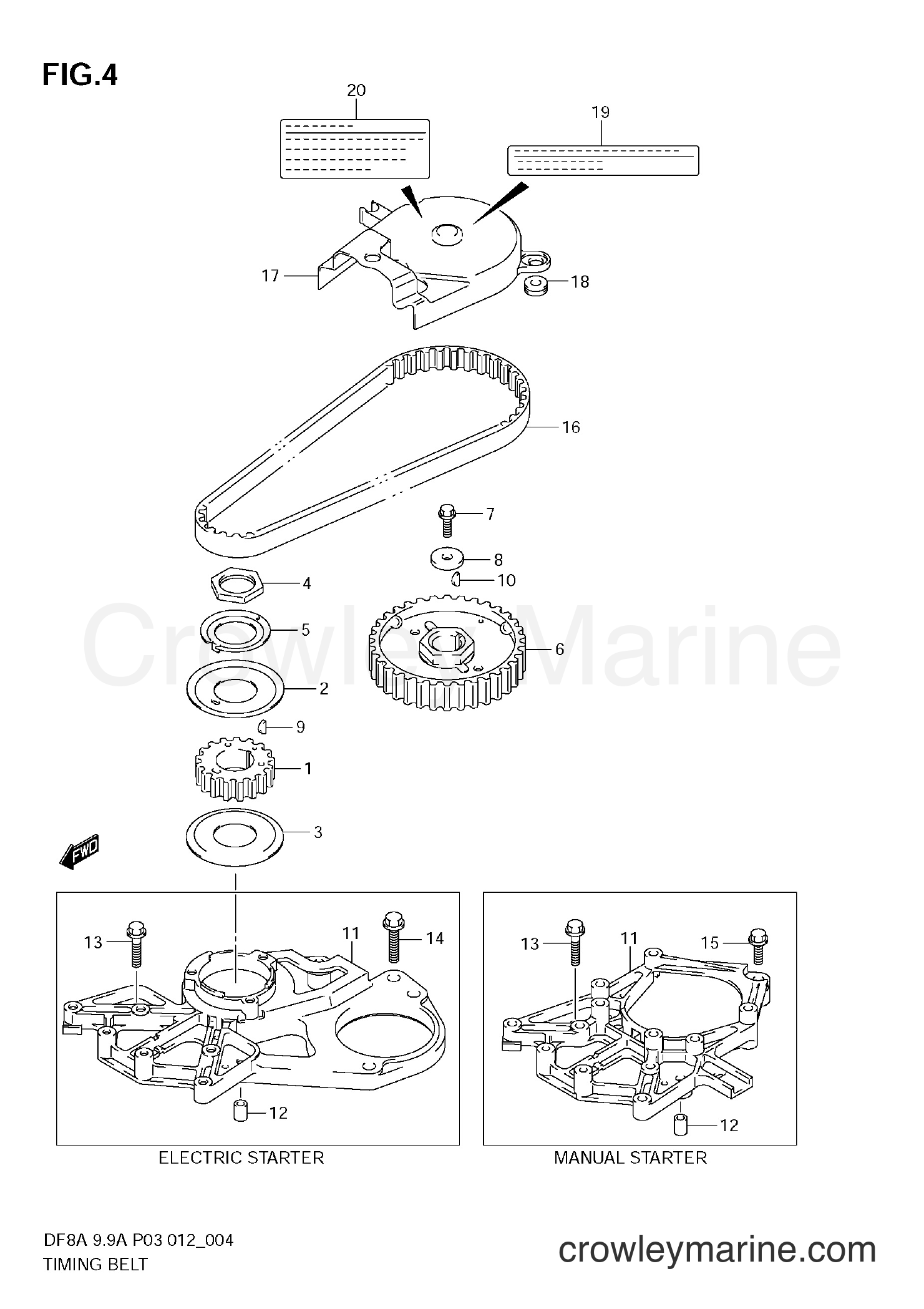 FIG.4

20

19

17

18

16

7

8

10

4

5

6

2

9

1

3

FWD

Crowley Marine

13

11

14

12

ELECTRIC STARTER

13

11

15

12

MANUAL STARTER

DF8A 9.9A P03 012_004
TIMING BELT

crowleymarine.com