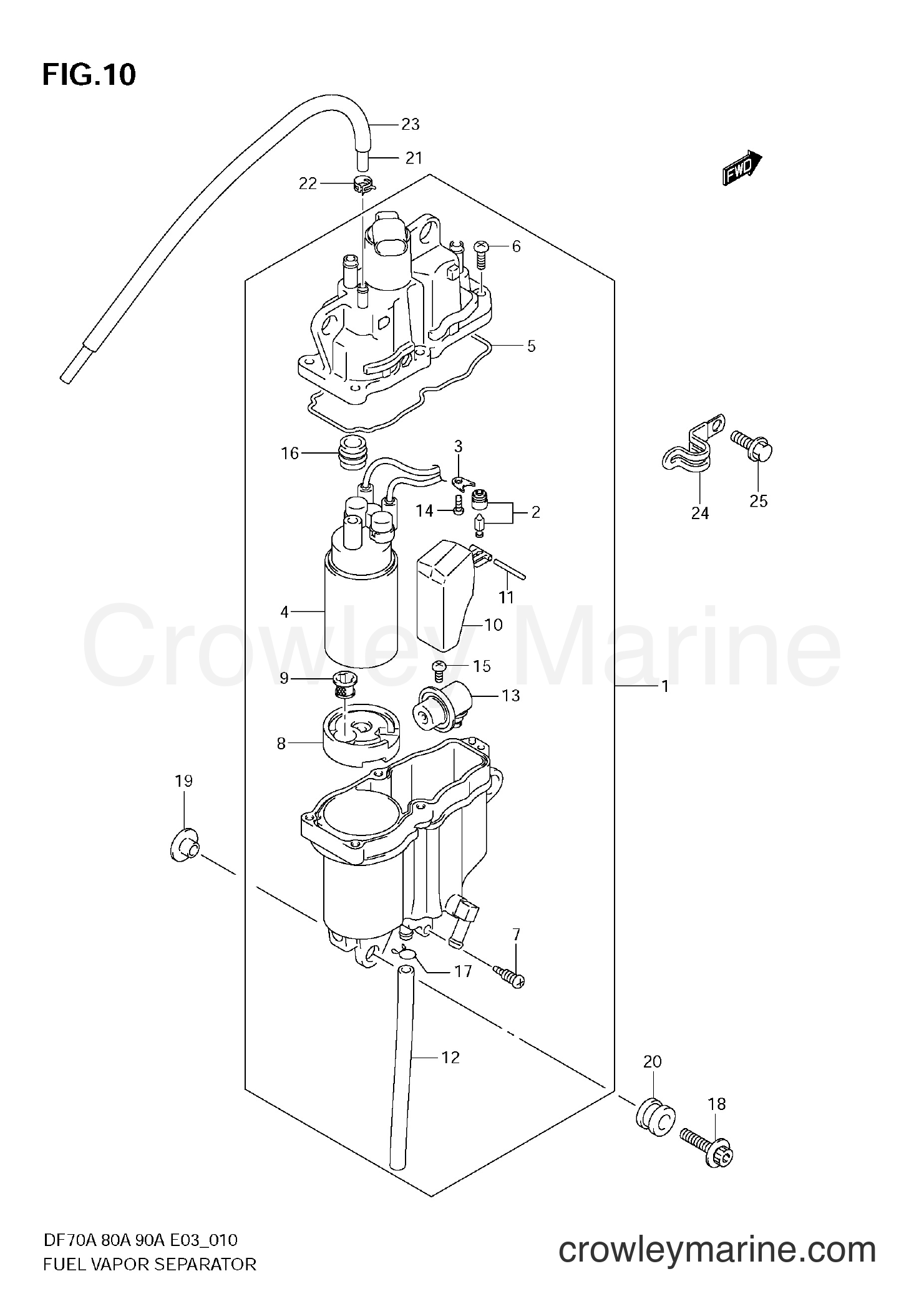 FIG.10

23
21
22
FWD
6
5
16
3
14
2
24
25
11
4
10
Crowley Marine
15
9
13
1
8
19
7
17
12
20
18

DF70A 80A 90A E03_010
FUEL VAPOR SEPARATOR

crowleymarine.com