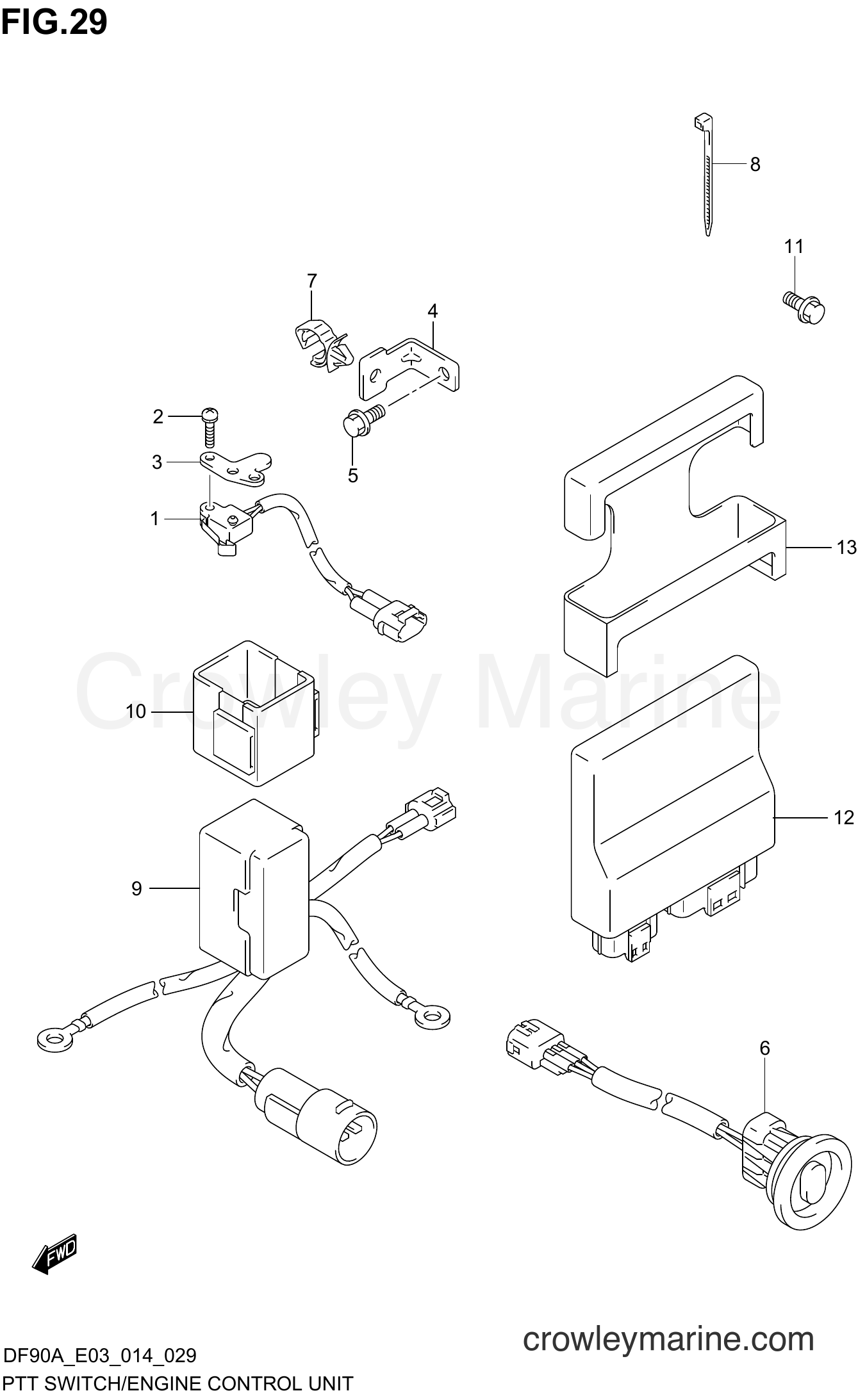 FIG.29

8

11

7

4

2

3

5

1

13

Crowley Marine

10

12

9

6

FWD

DF90A_E03_014_029

PTT SWITCH/ENGINE CONTROL UNIT

crowleymarine.com