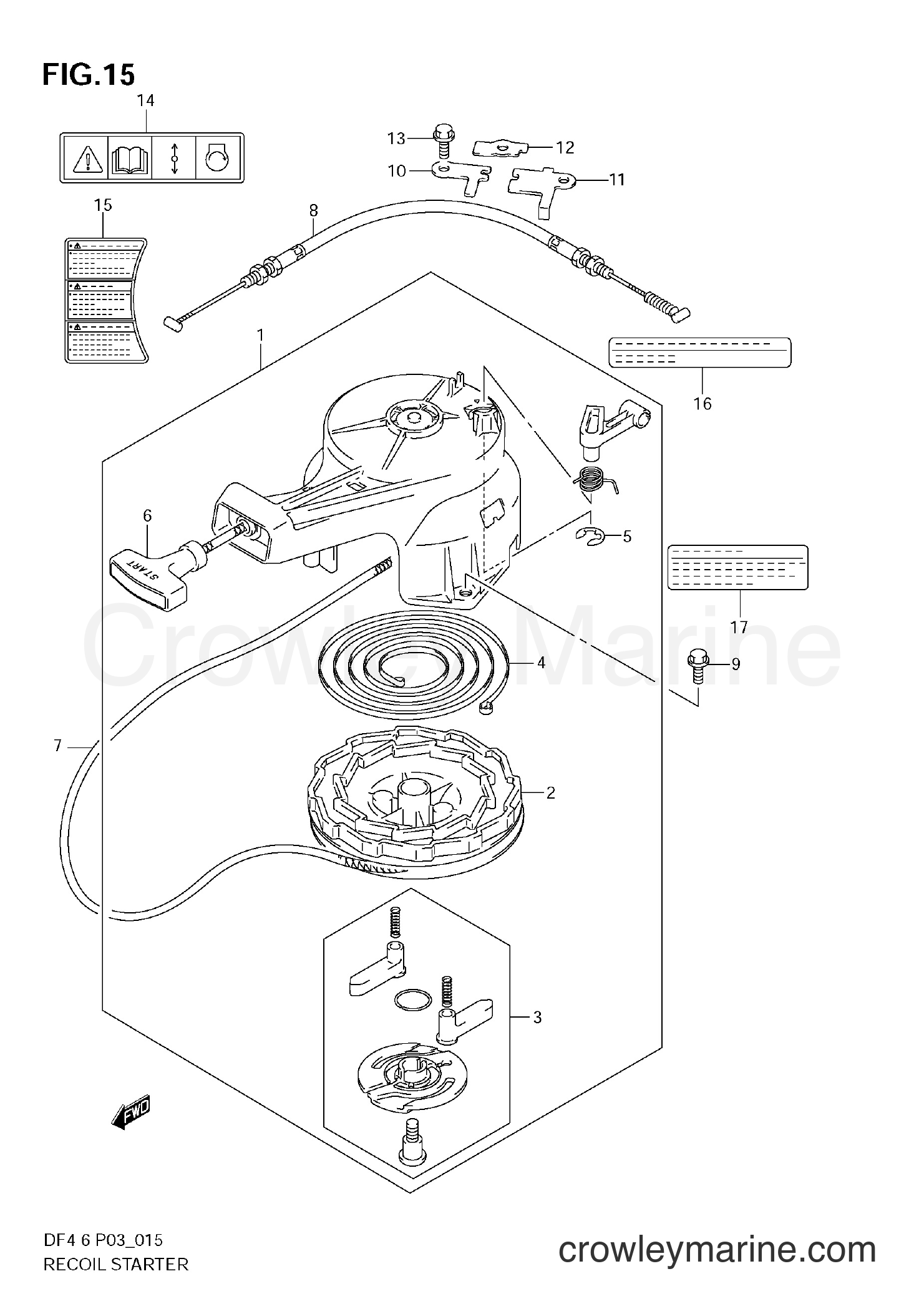 FIG.15

14

13
12
10
11

15

8

1

16

6

START

5

17

Crowley Marine

4

9

7

2

3

FWD

DF4 6 P03_015
RECOIL STARTER

crowleymarine.com