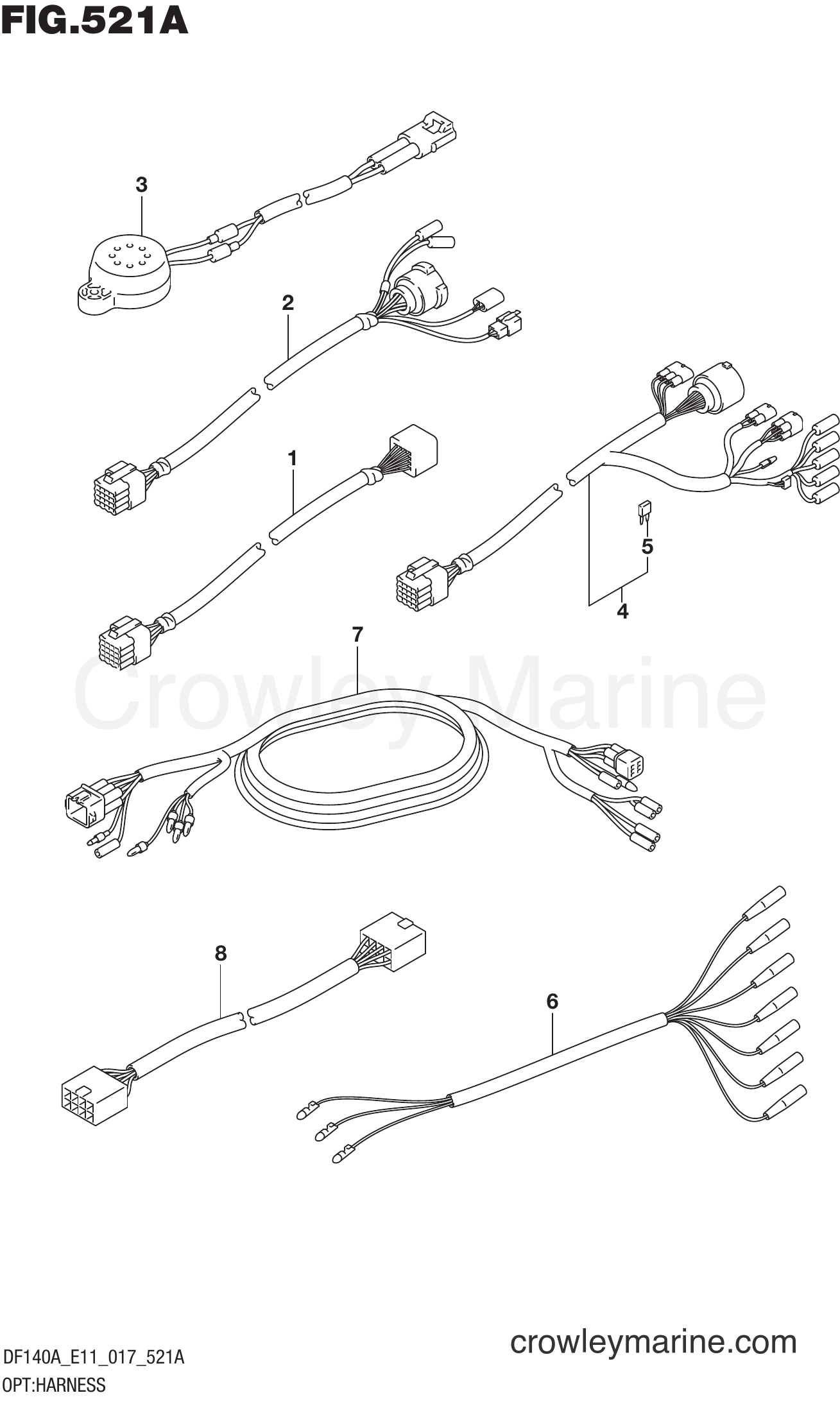 FIG.521A

3

2

1

5

4

7

Crowley Marine

8

6

DF140A_E11_017_521A

OPT:HARNESS

crowleymarine.com