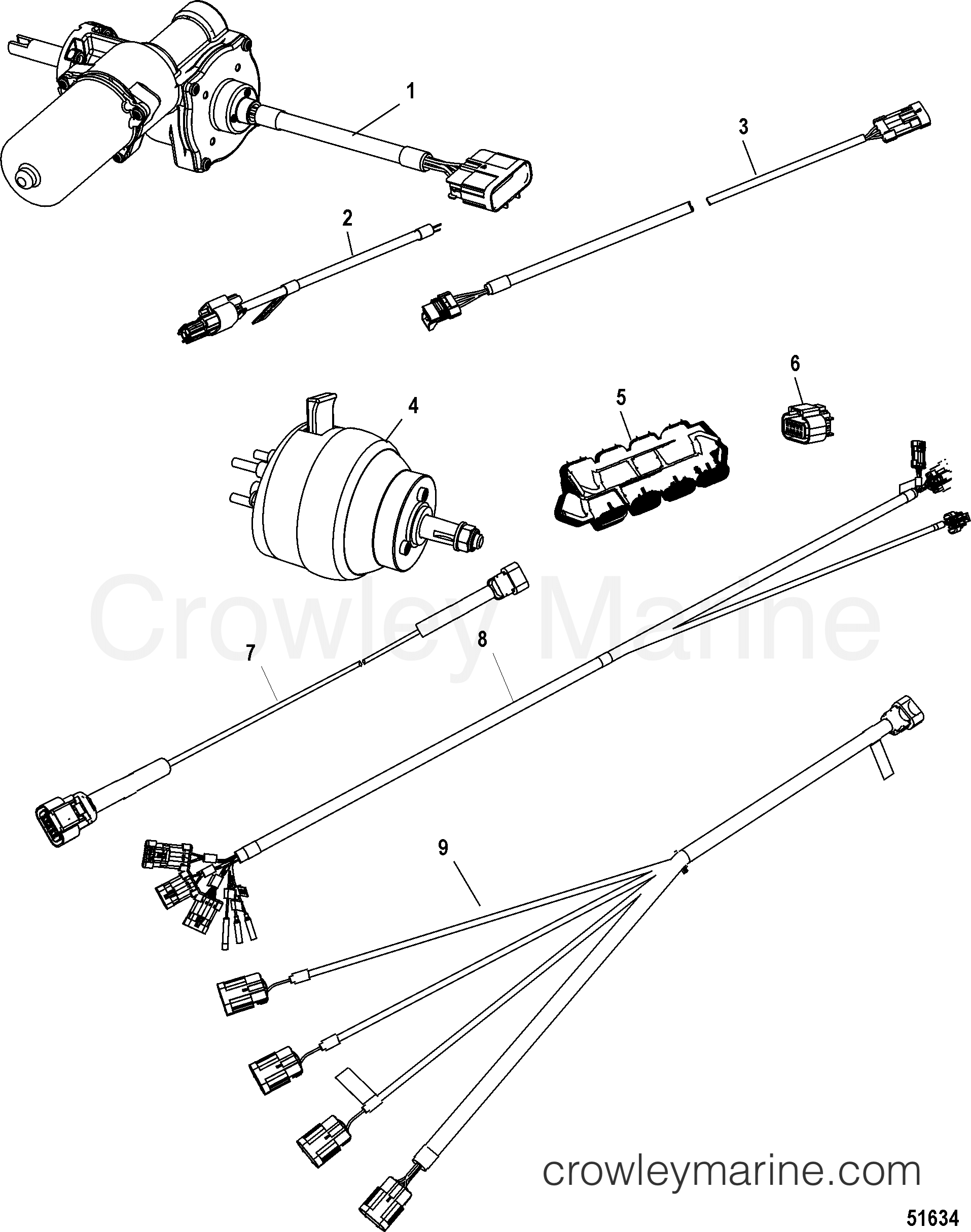 1

3

2

6

4

5

Crowley Marine

7

8

9

crowleymarine.com

51634