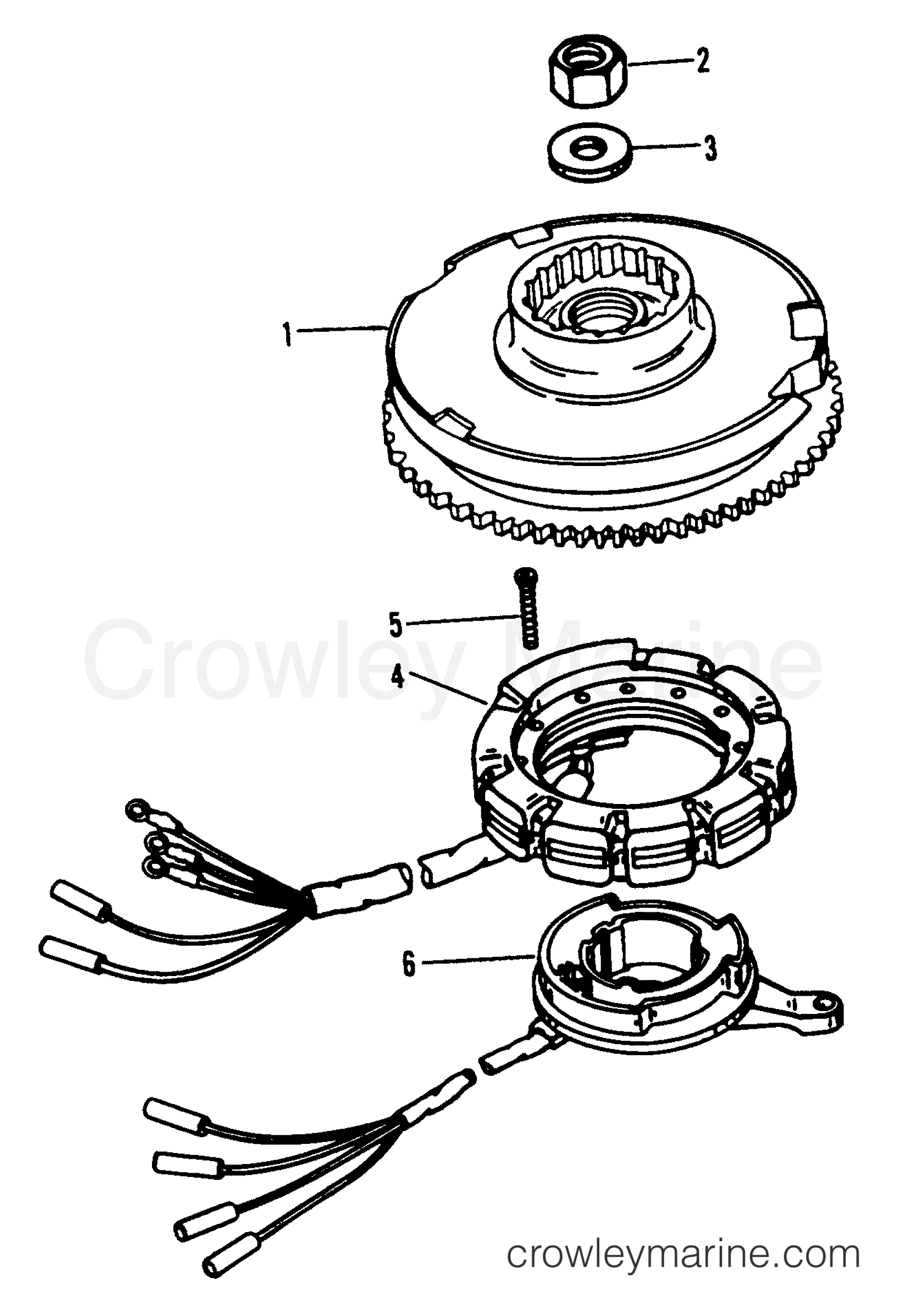 2
3
1
5
Crowley Marine
4
6
crowleymarine.com