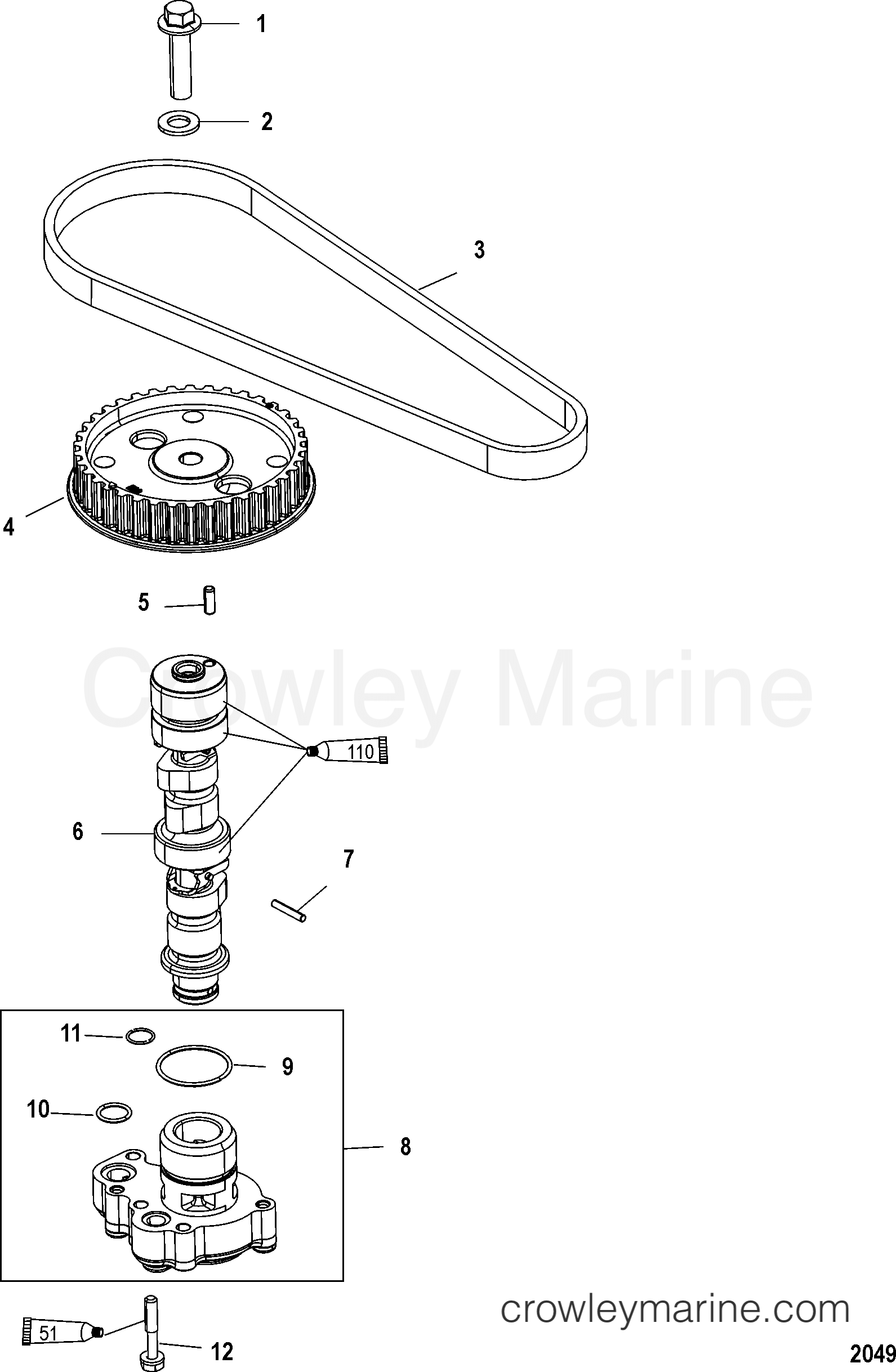 1
2
3
4
5
Crowley Marine
110
6
7
11
9
10
8
51
12
crowleymarine.com
2049