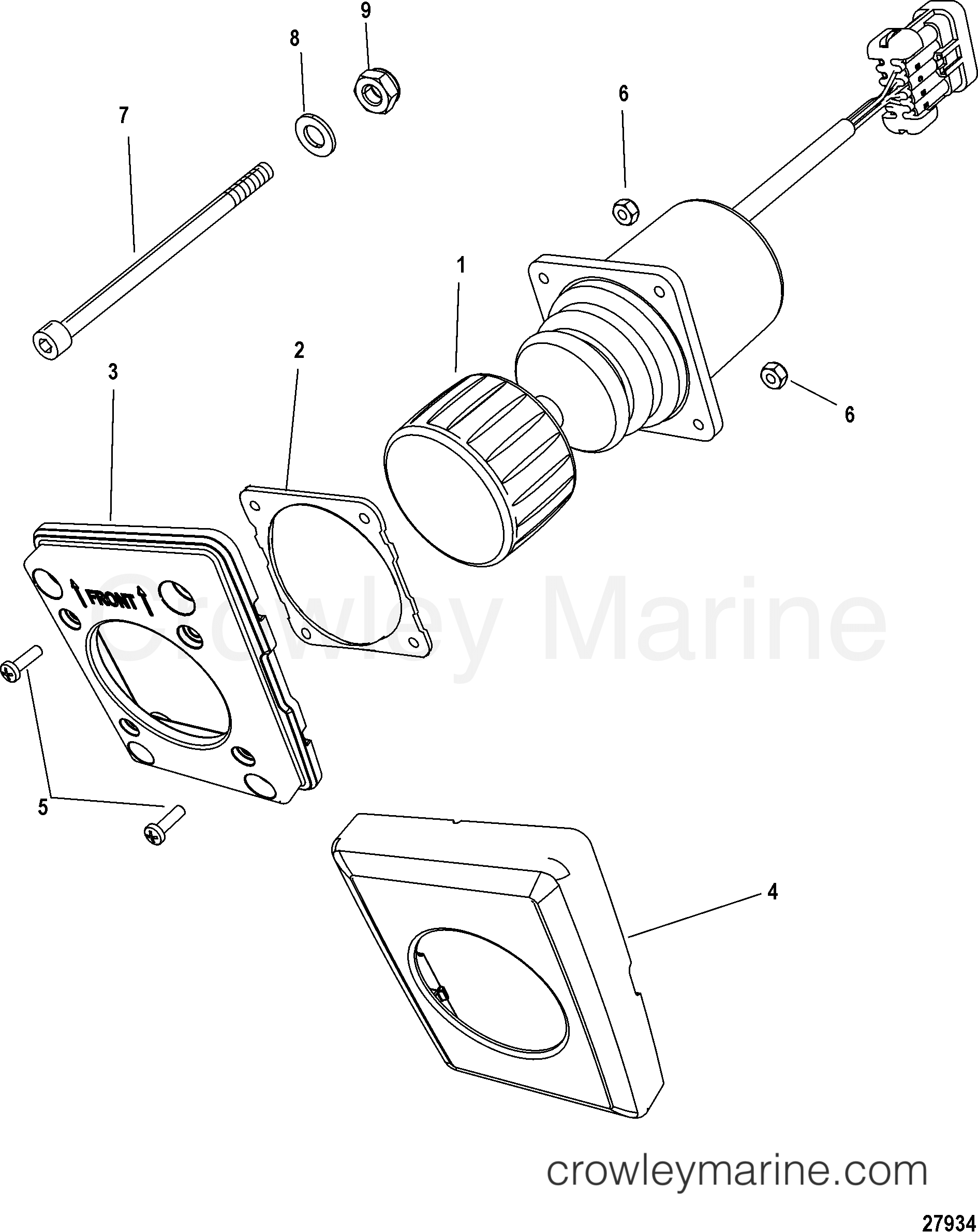 9
8
7
6
1
2
3
6
FRONT
Crowley Marine
5
4
crowleymarine.com
27934