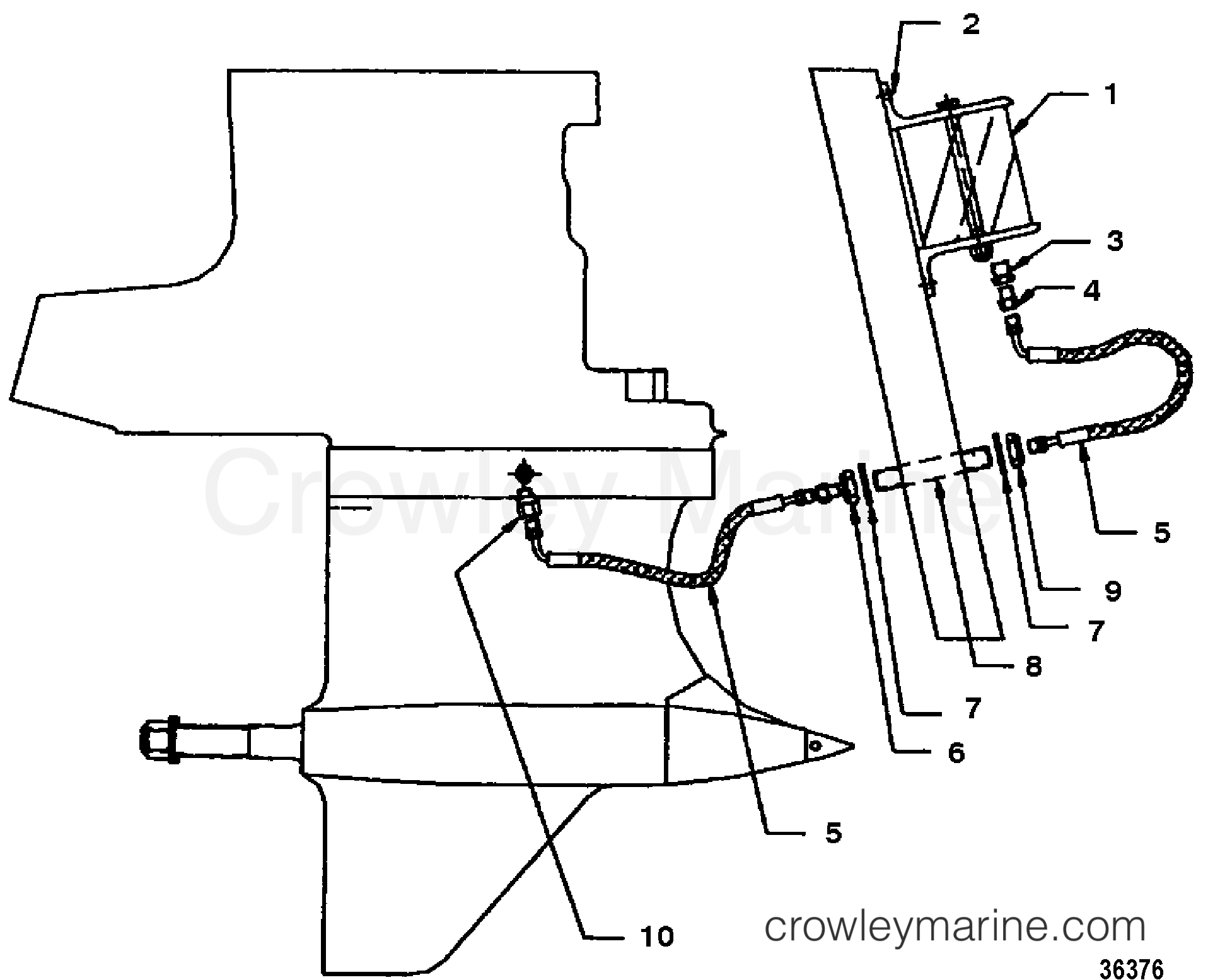 2
1
3
4
Crowley Marine
5
9
7
8
7
6
5
10
crowleymarine.com
36376