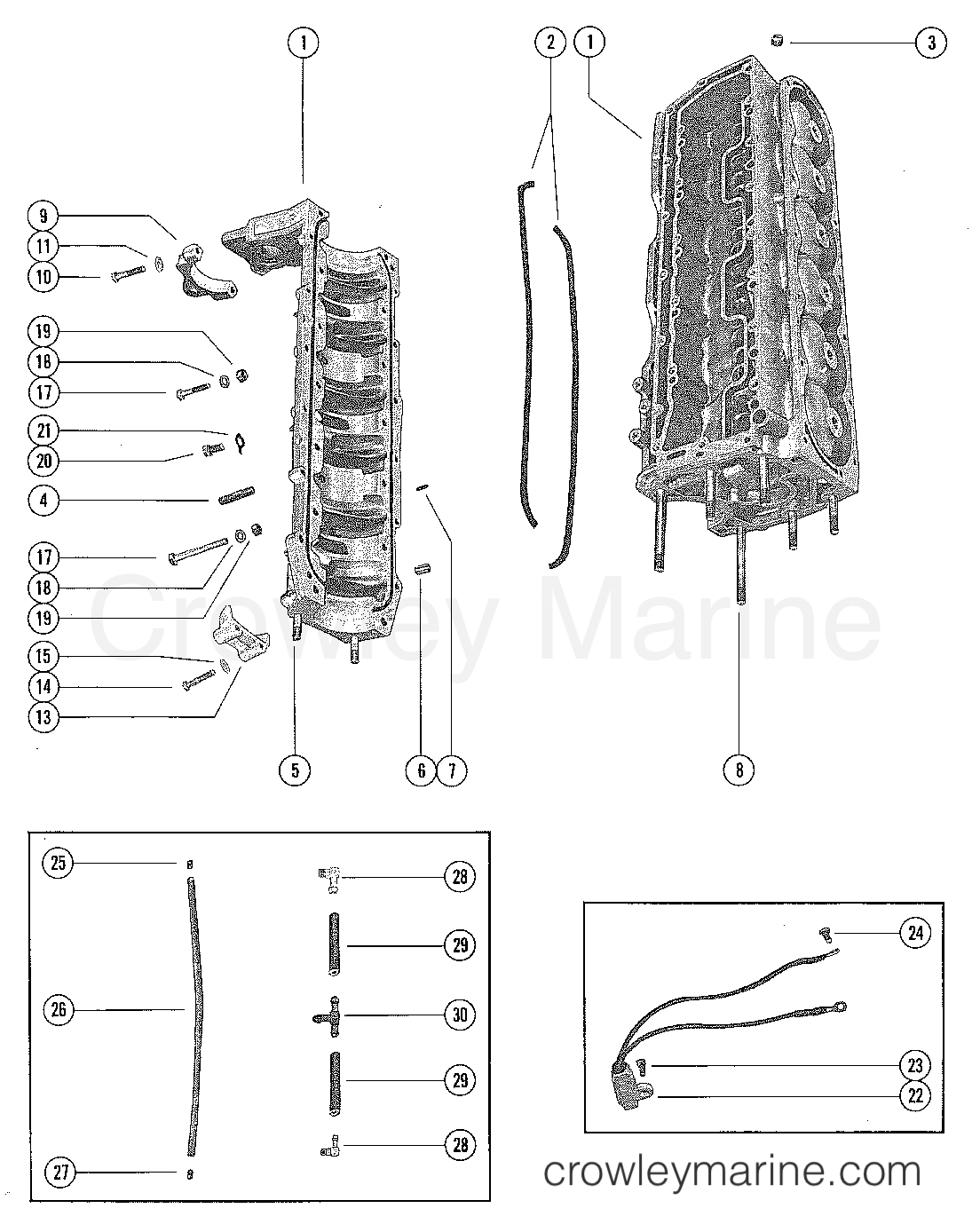 1
2
1
3
9
11
10
19
18
17
21
20
4
17
18
19
15
14
13
5
6
7
8
Crowley Marine
25
26
27
28
29
30
29
28
24
23
22
crowleymarine.com