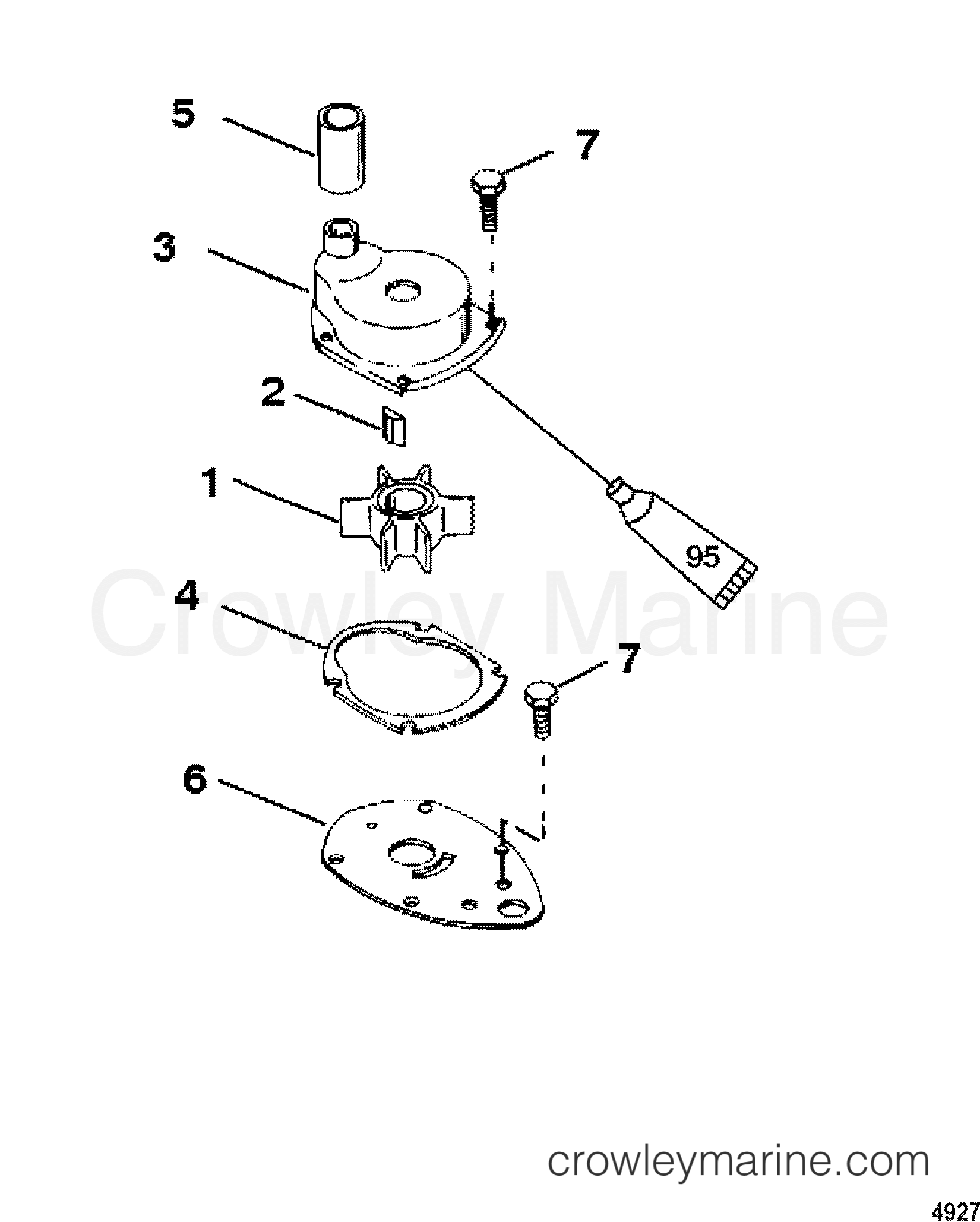 5
7
3
2
1
95
Crowley Marine
4
7
6
crowleymarine.com
4927