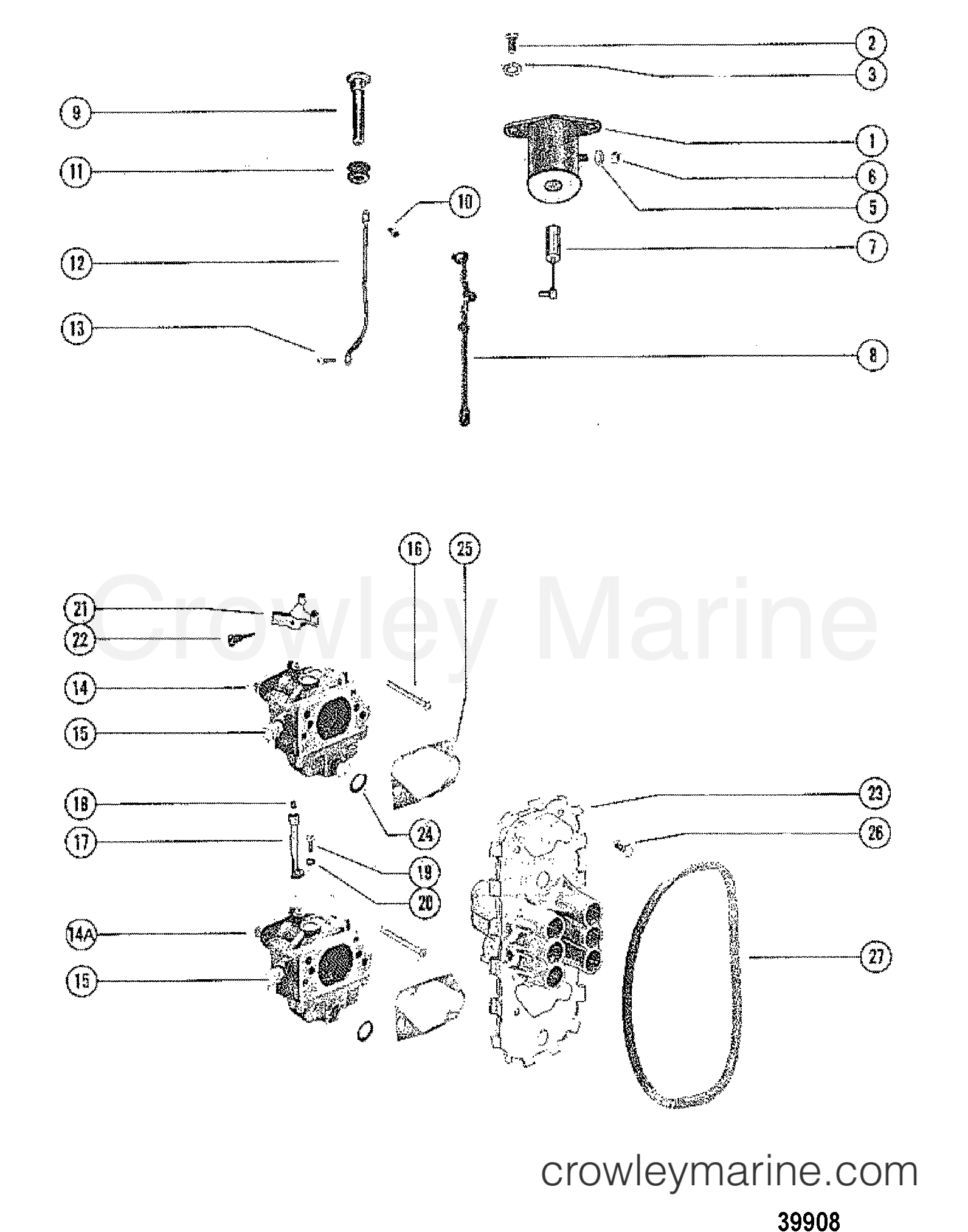 2
3
9
1
11
6
10
5
12
7
13
8

16
25
Crowley Marine
21
22
14
15
23
18
24
26
17
19
20
14A
27
15

crowleymarine.com

39908