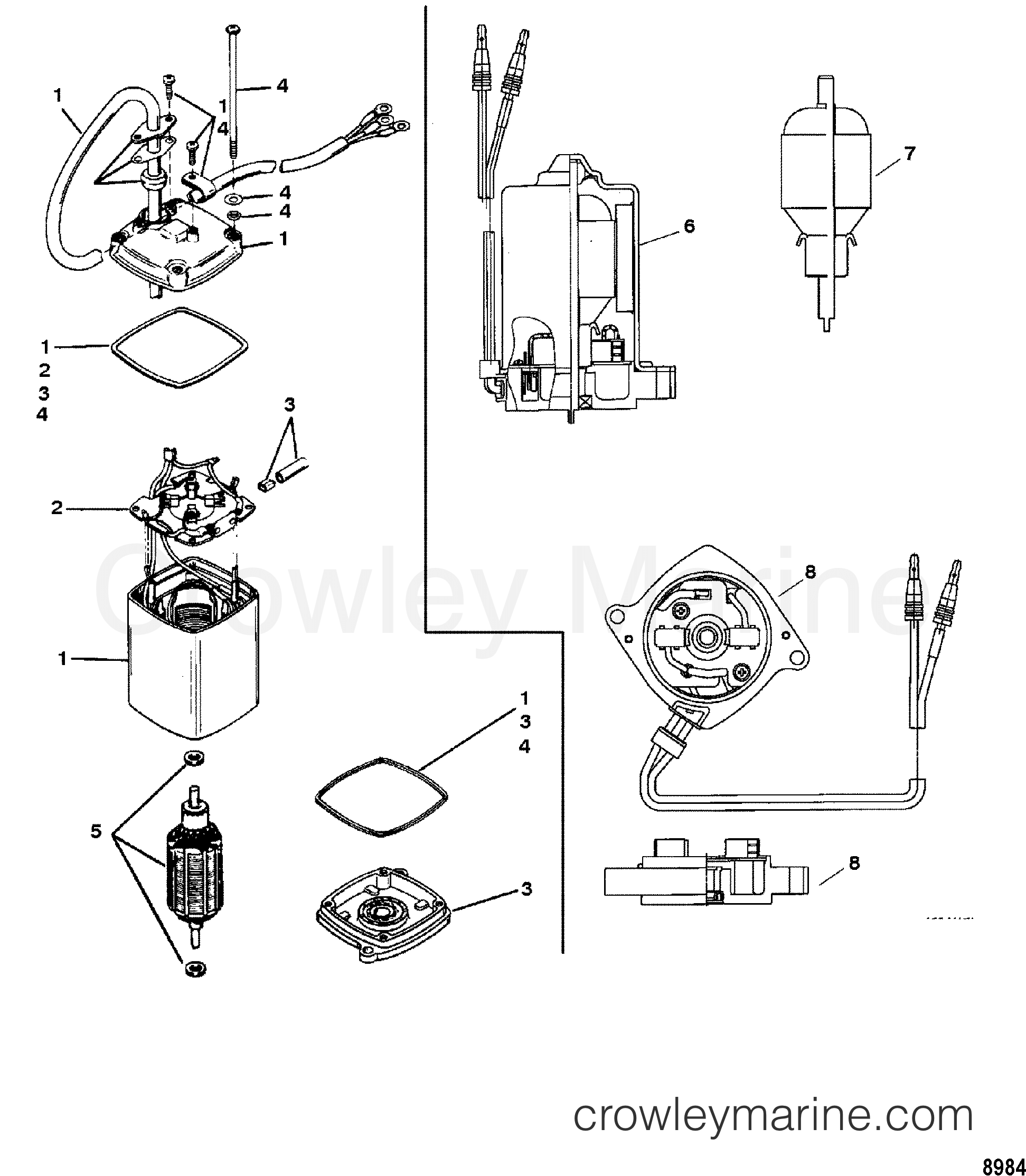 1
4
1
4
4
4
1
1
2
3
4
3
2
1
5
1
3
4
3
6
7
8
8
Crowley Marine
crowleymarine.com
8984