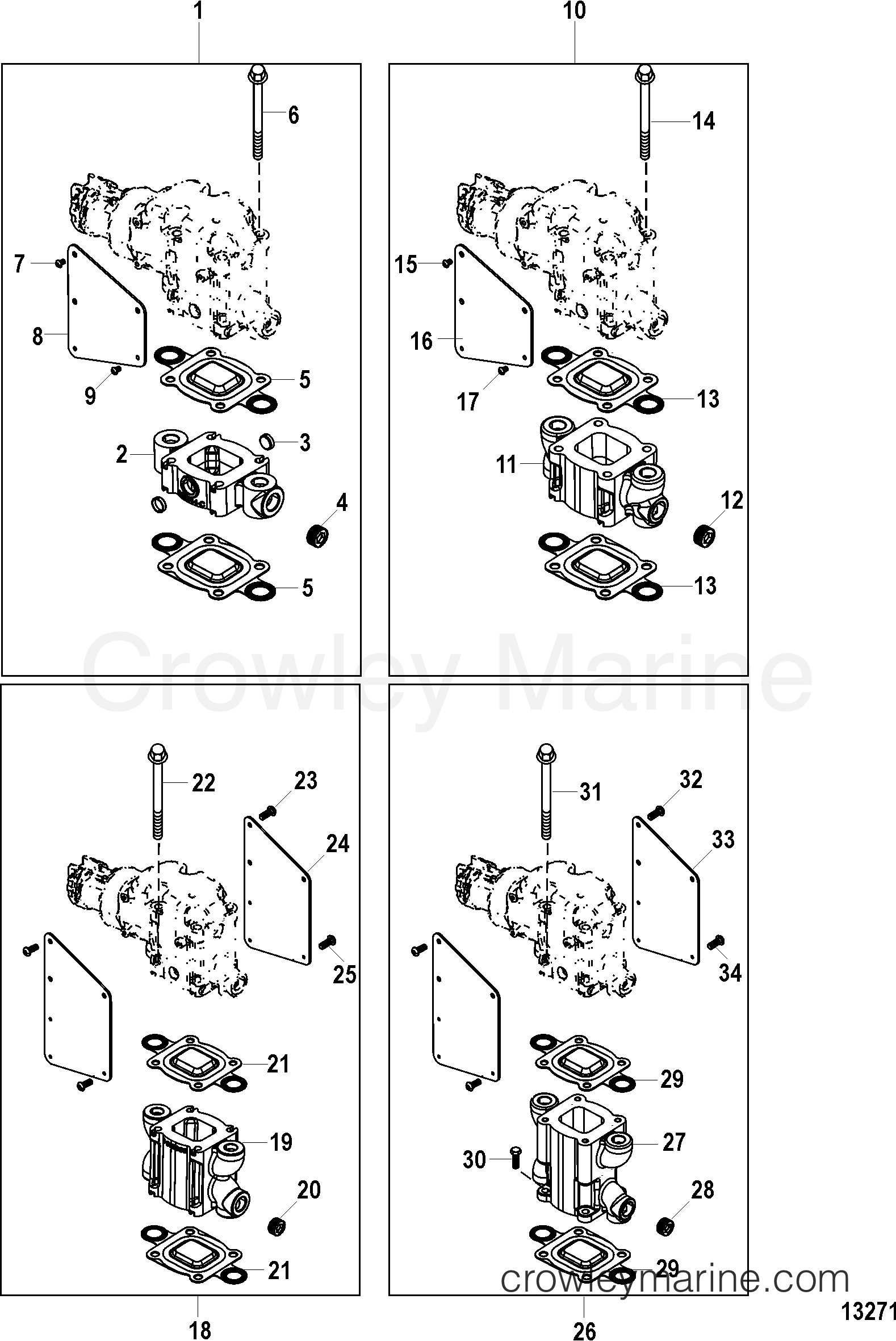 1
6
7
8
9
5
2
3
4
5
10
14
15
16
17
13
11
12
13
Crowley Marine
22
23
24
25
21
19
20
21
18
31
32
33
34
29
27
30
28
29
26
crowleymarine.com
13271