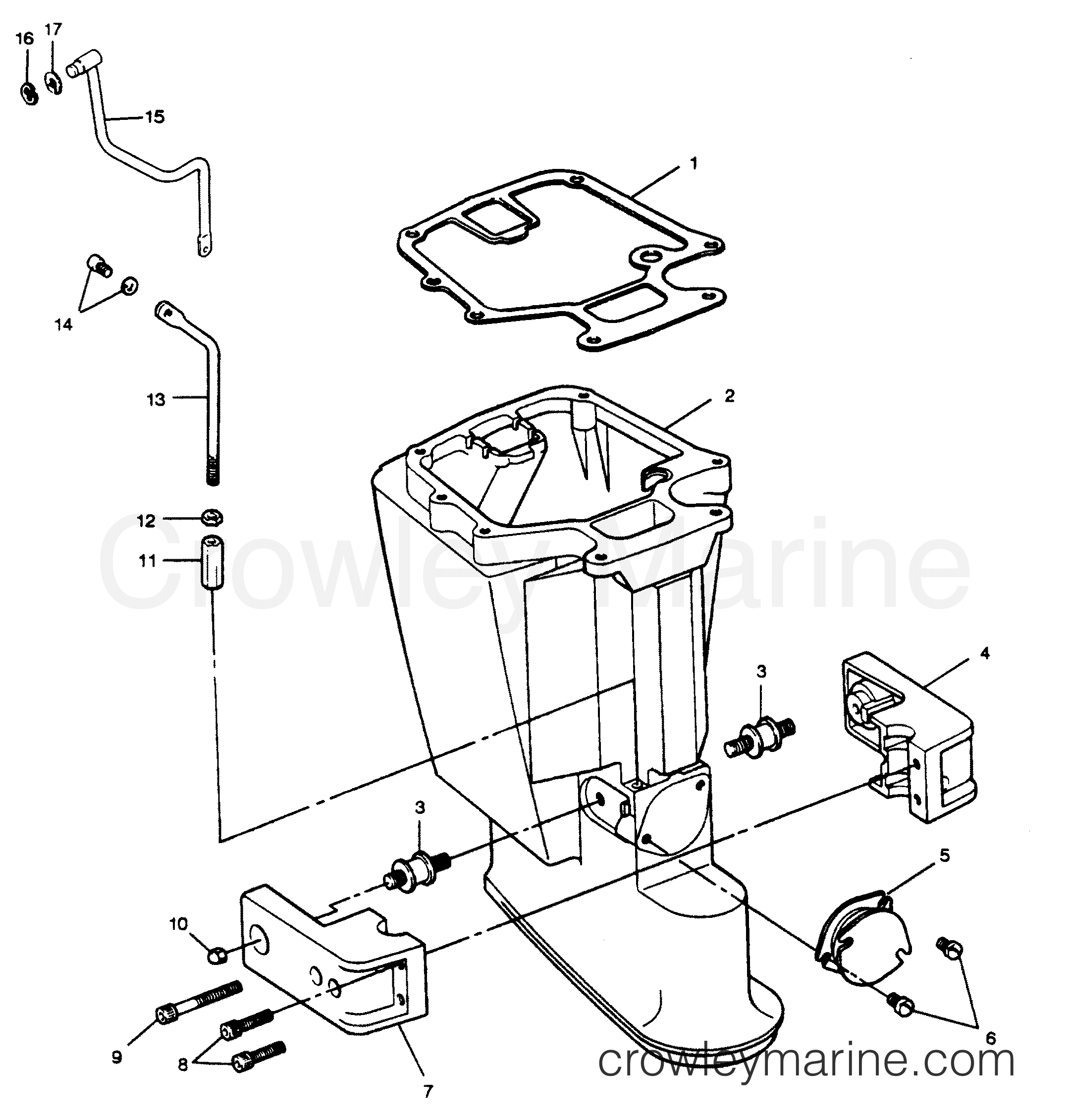 16
17
15
1
14
13
2
12
11
Crowley Marine
4
3
3
5
10
6
9
8
7
crowleymarine.com