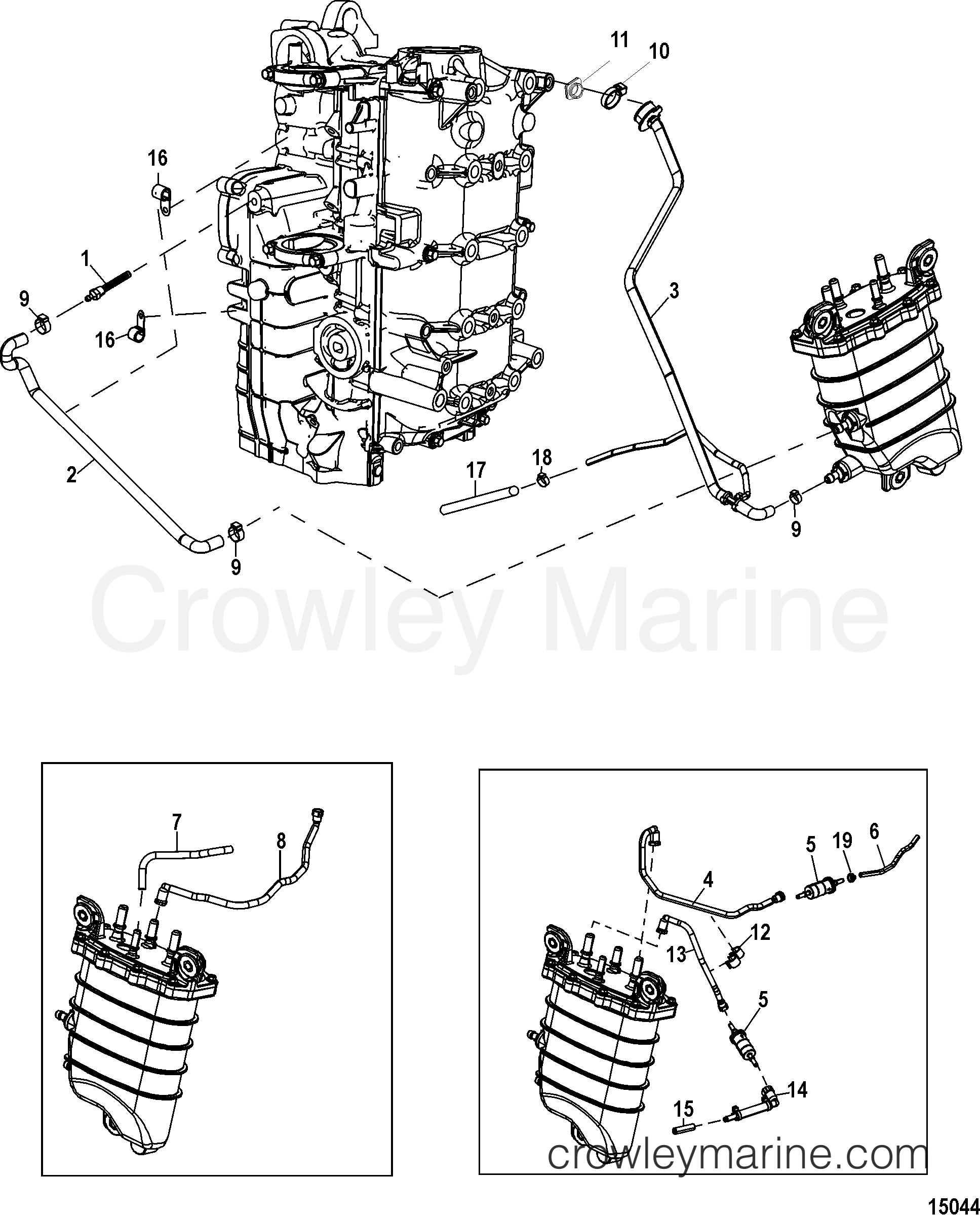 11
10
16
1
9
16
3
2
17
18
9
9
Crowley Marine
7
8
5
19
6
4
12
13
5
14
15
crowleymarine.com
15044