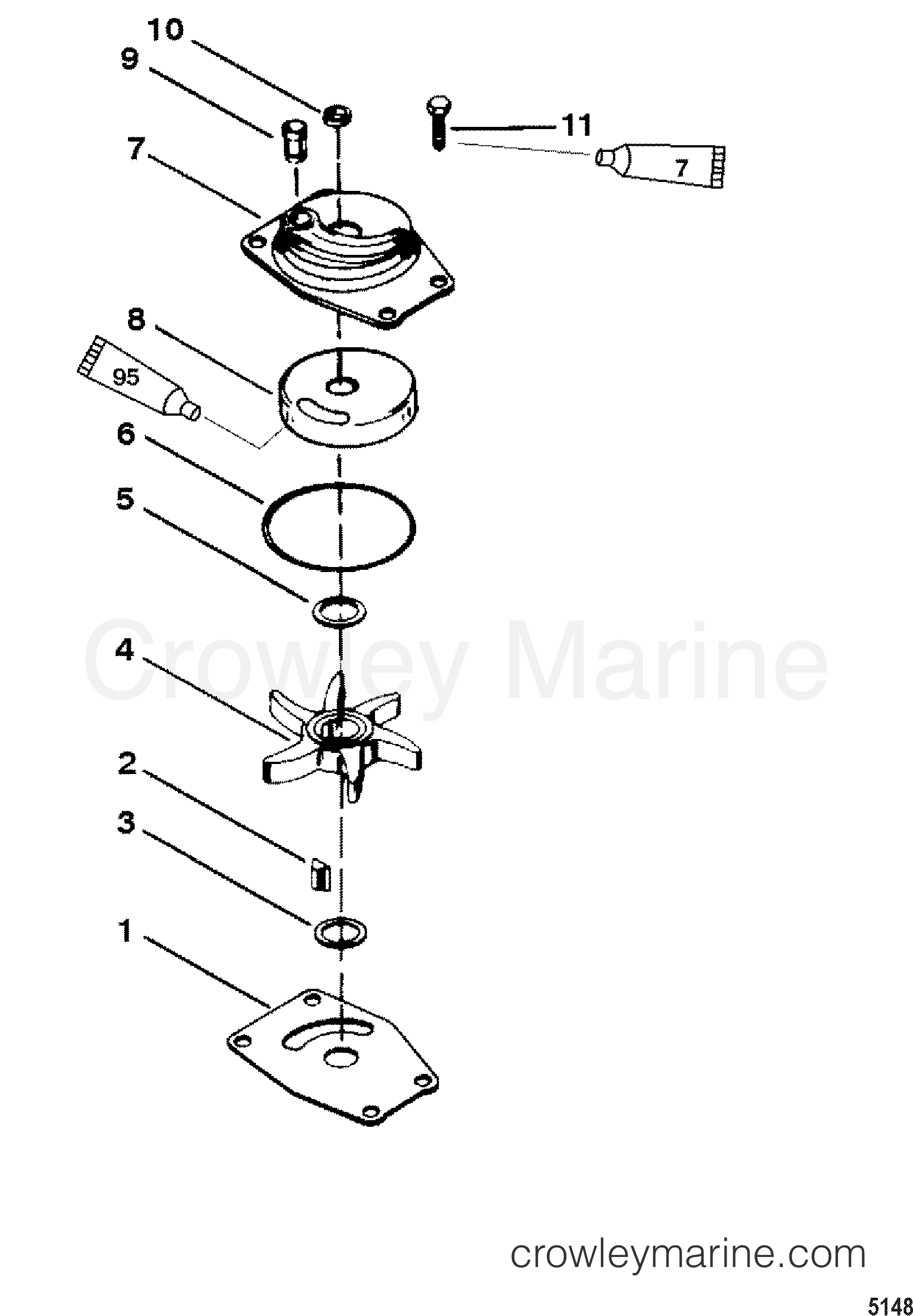 10
9
11
7
7
8
95
6
5
Crowley Marine
4
2
3
1
crowleymarine.com
5148