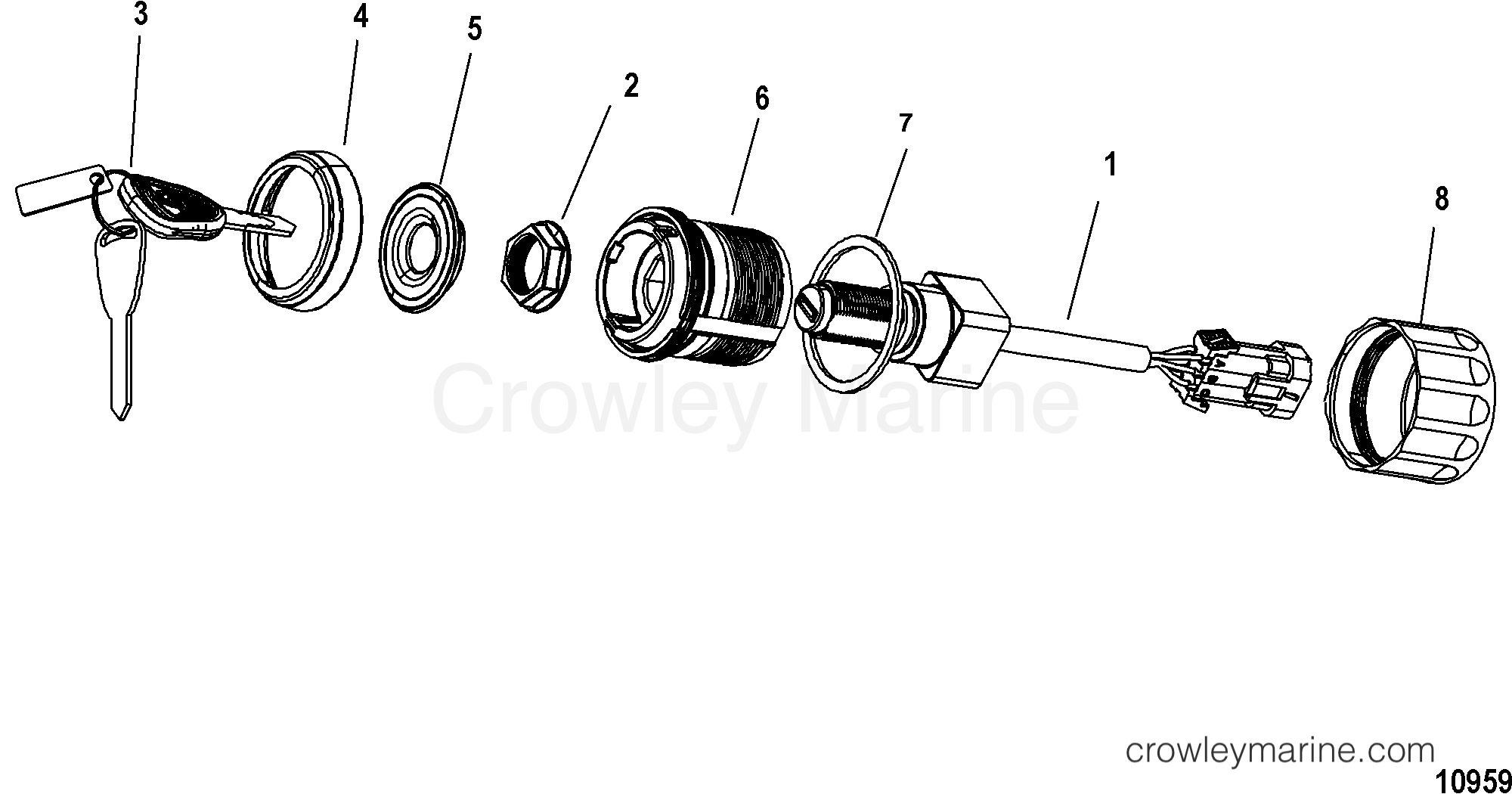 3
4
5
2
6
7
1
8

Crowley Marine

crowleymarine.com

10959