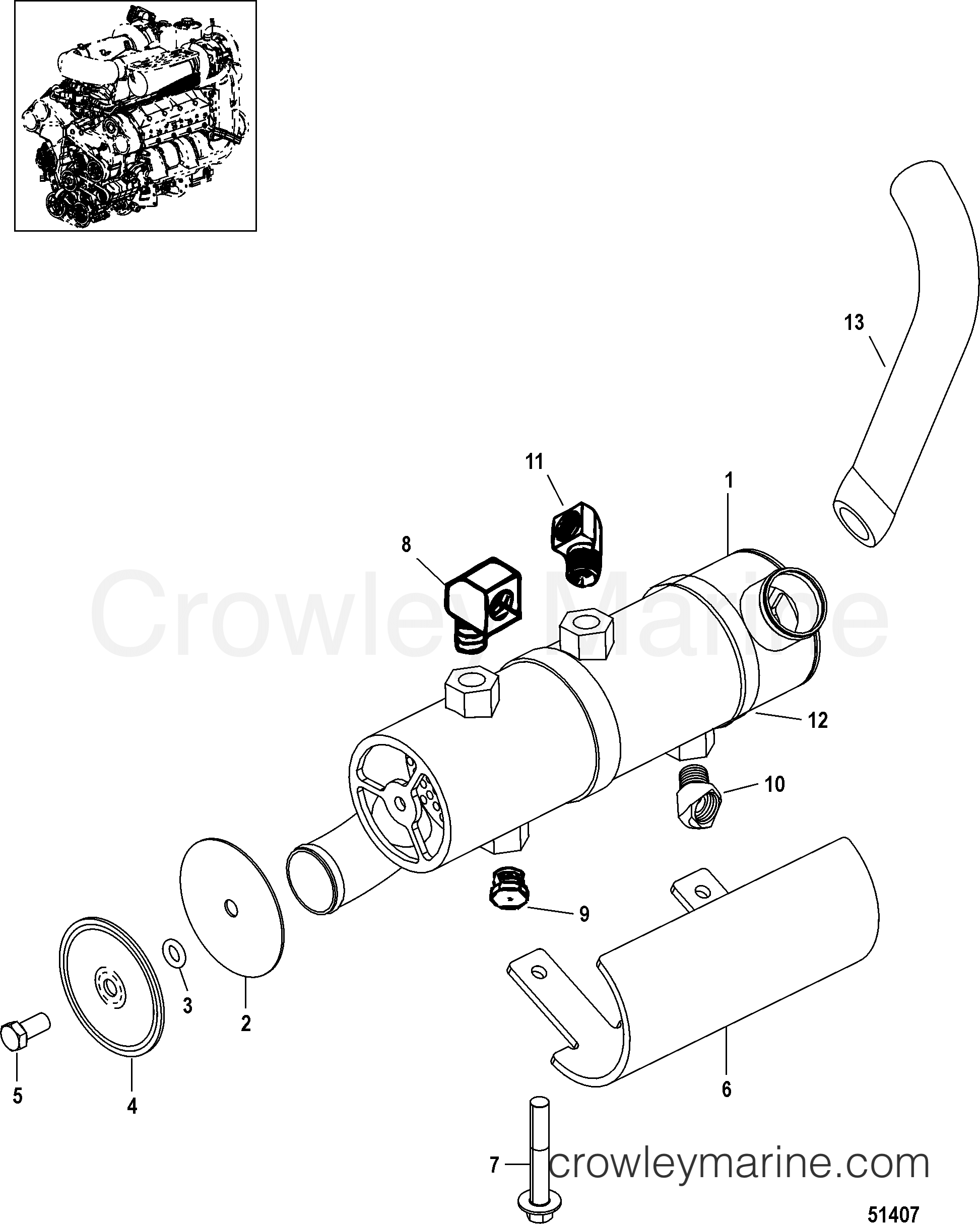 13

11

1

8

Crowley Marine

12

10

9

3

2

5

4

6

7

crowleymarine.com

51407