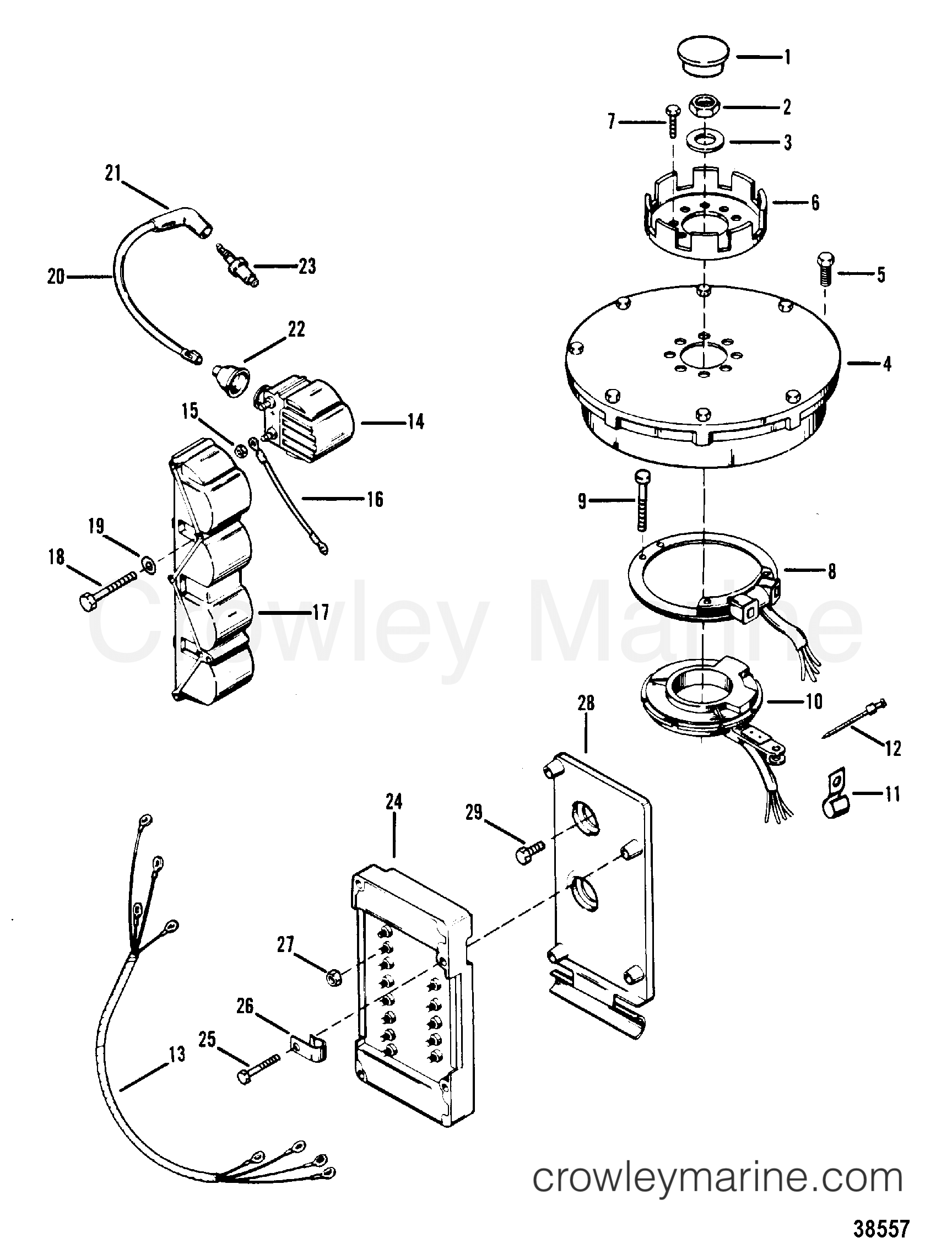 1
2
7
3
21
6
23
20
5
22
4
15
14
16
9
19
18
8
17
Crowley Marine
28
10
12
11
24
29
27
26
25
13
crowleymarine.com
38557